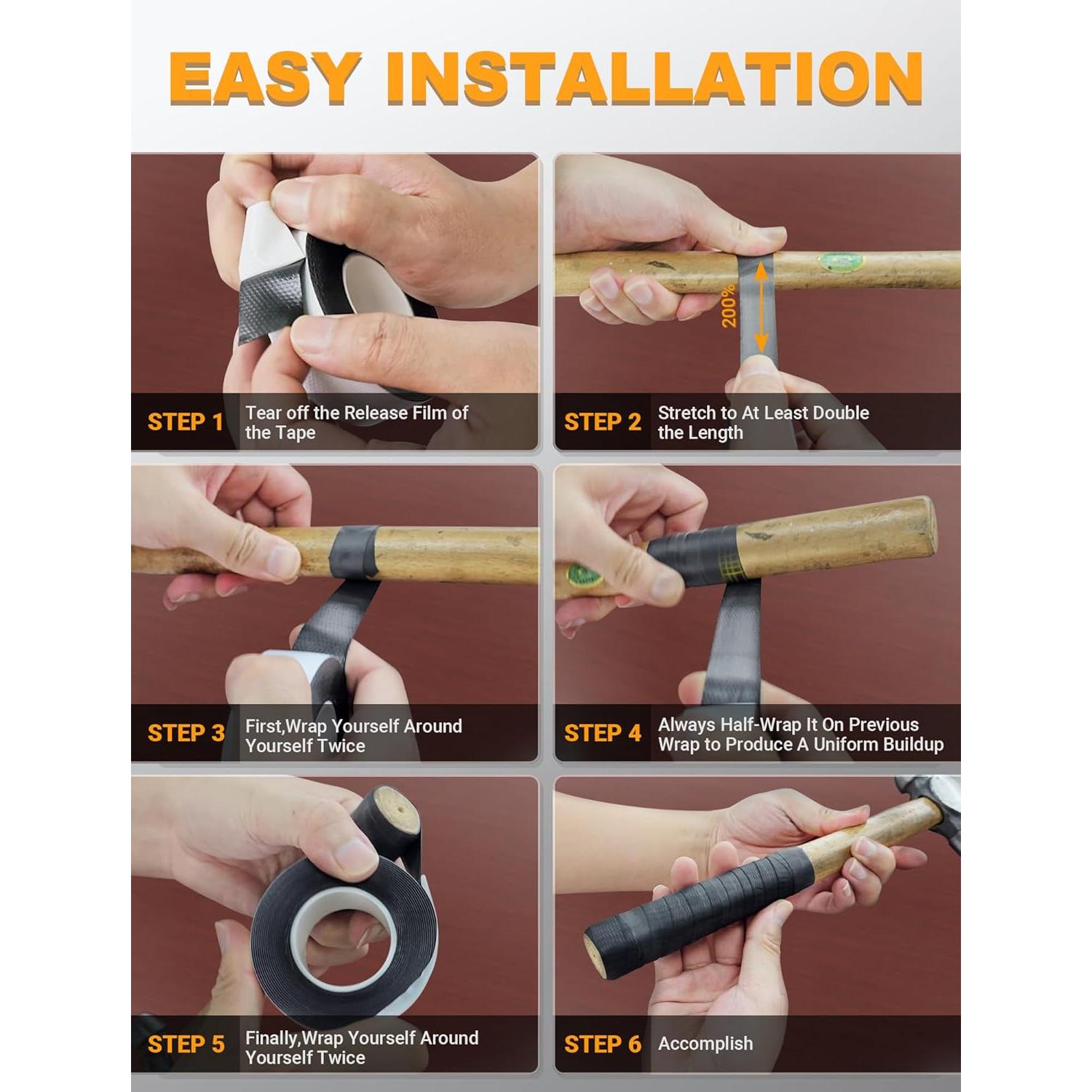 EASY INSTALLATION

STEP 1 Tear off the Release Film of the Tape

200%

STEP 2 Stretch to At Least Double the Length

STEP 3 First,Wrap Yourself Around Yourself Twice

STEP 4 Always Half-Wrap It On Previous Wrap to Produce A Uniform Buildup

STEP 5 Finally,Wrap Yourself Around Yourself Twice

STEP 6 Accomplish