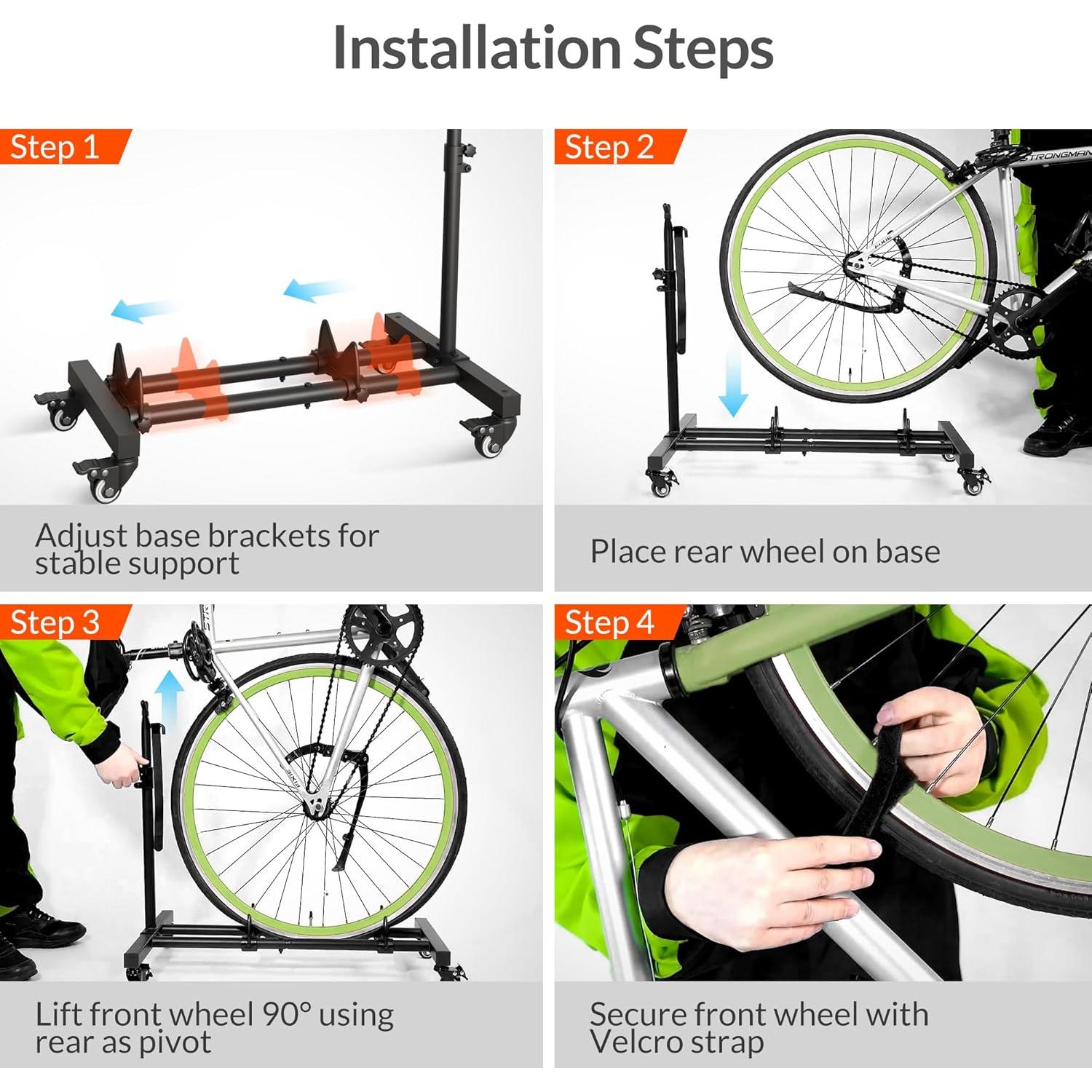 Installation Steps

Step 1

Adjust base brackets for stable support

Step 2

STRONGMAN

FIXIE

Place rear wheel on base

Step 3

FIXIE

Lift front wheel 90° using rear as pivot

Step 4

Secure front wheel with Velcro strap