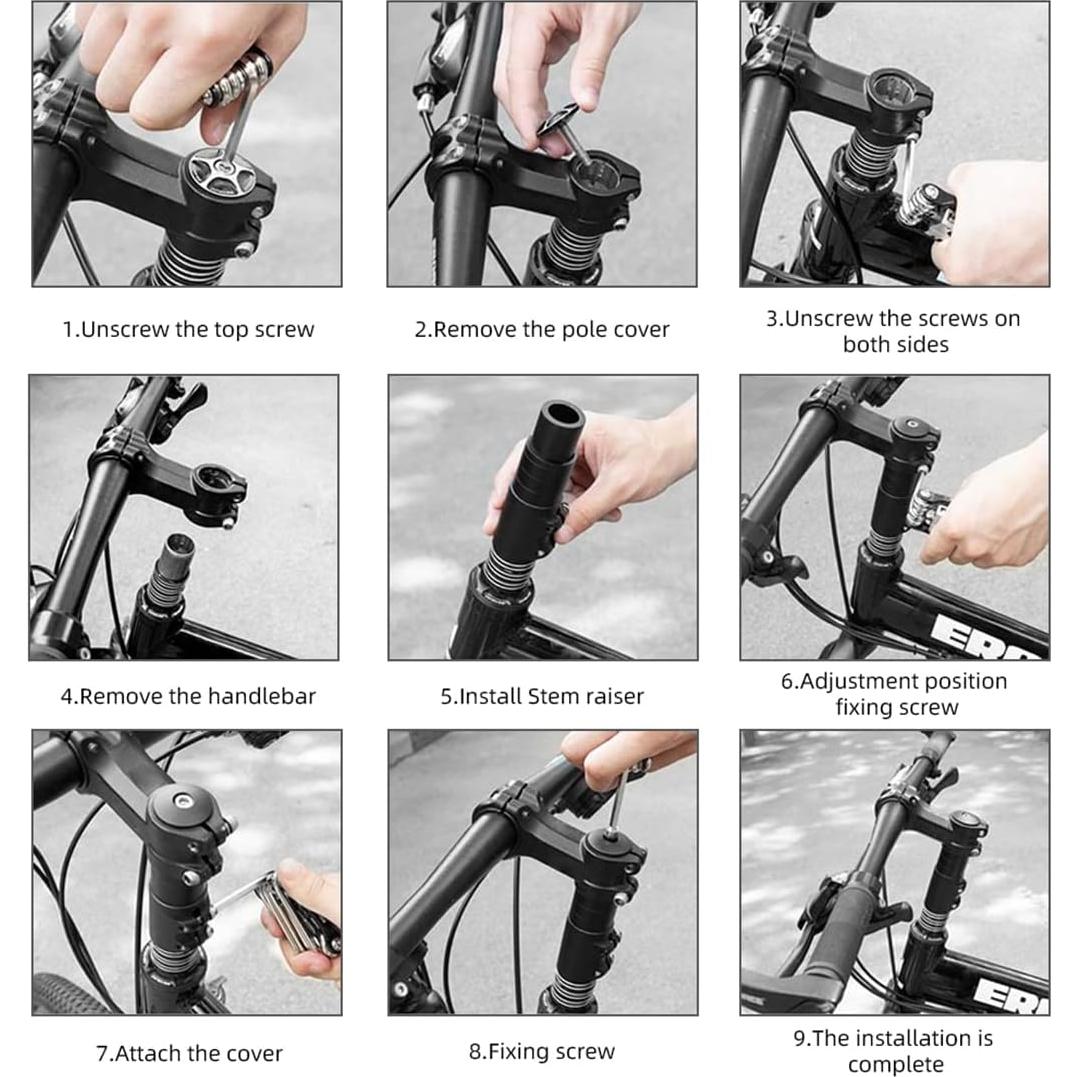 1.Unscrew the top screw

2.Remove the pole cover

3.Unscrew the screws on both sides

4.Remove the handlebar

5.Install Stem raiser

6.Adjustment position fixing screw

7.Attach the cover

8.Fixing screw

9.The installation is complete