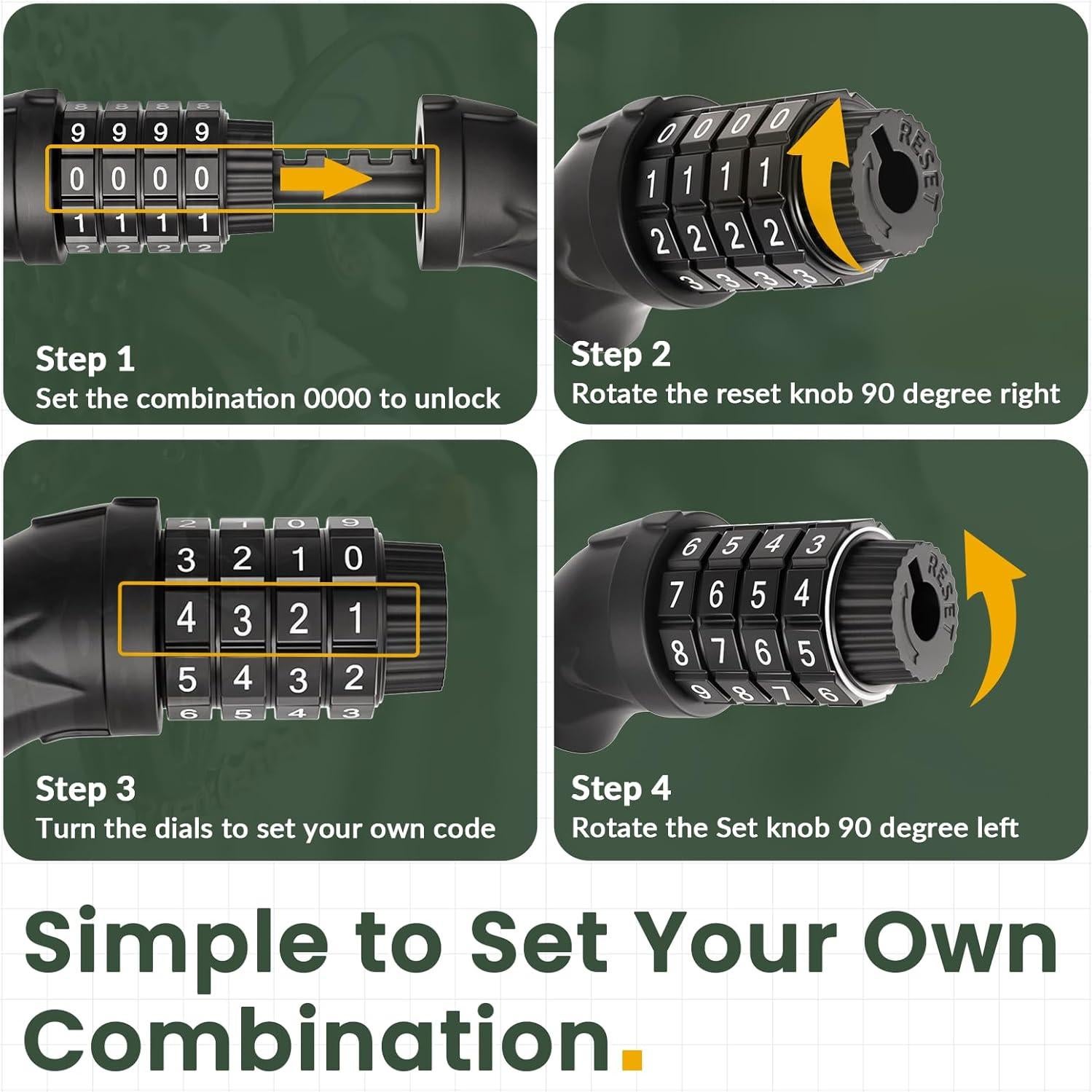 9 9 9 9
0 0 0 0
1 1 1 1

Step 1
Set the combination 0000 to unlock

0 0 0 0
1 1 1 1
2 2 2 2
3 3 3 3
RESET

Step 2
Rotate the reset knob 90 degree right

3 2 1 0
4 3 2 1
5 4 3 2
6 5 4 3

Step 3
Turn the dials to set your own code

6 5 4 3
7 6 5 4
8 7 6 5
9 8 7 6
RESET

Step 4
Rotate the Set knob 90 degree left

Simple to Set Your Own Combination.