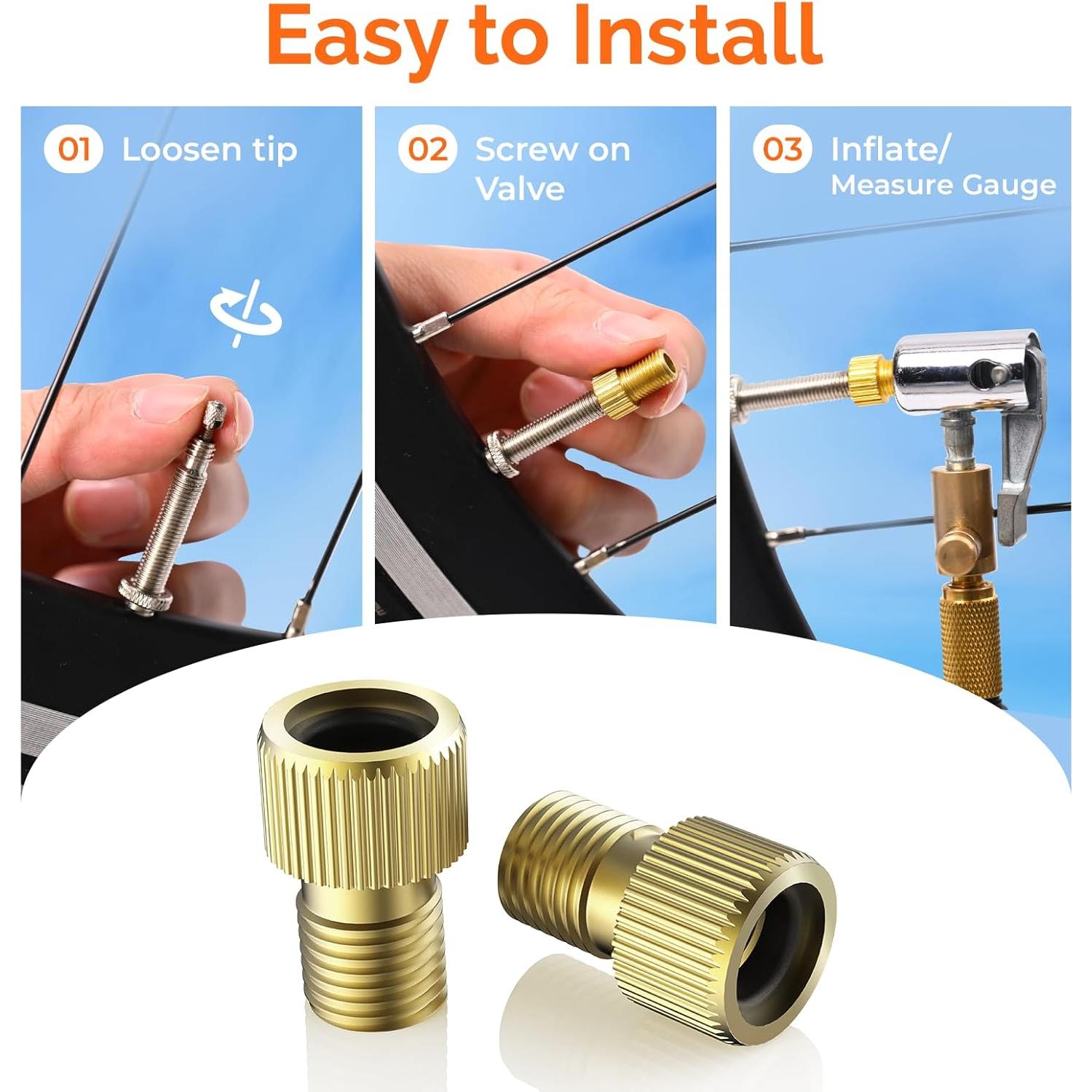 Easy to Install

01 Loosen tip

02 Screw on Valve

03 Inflate/ Measure Gauge