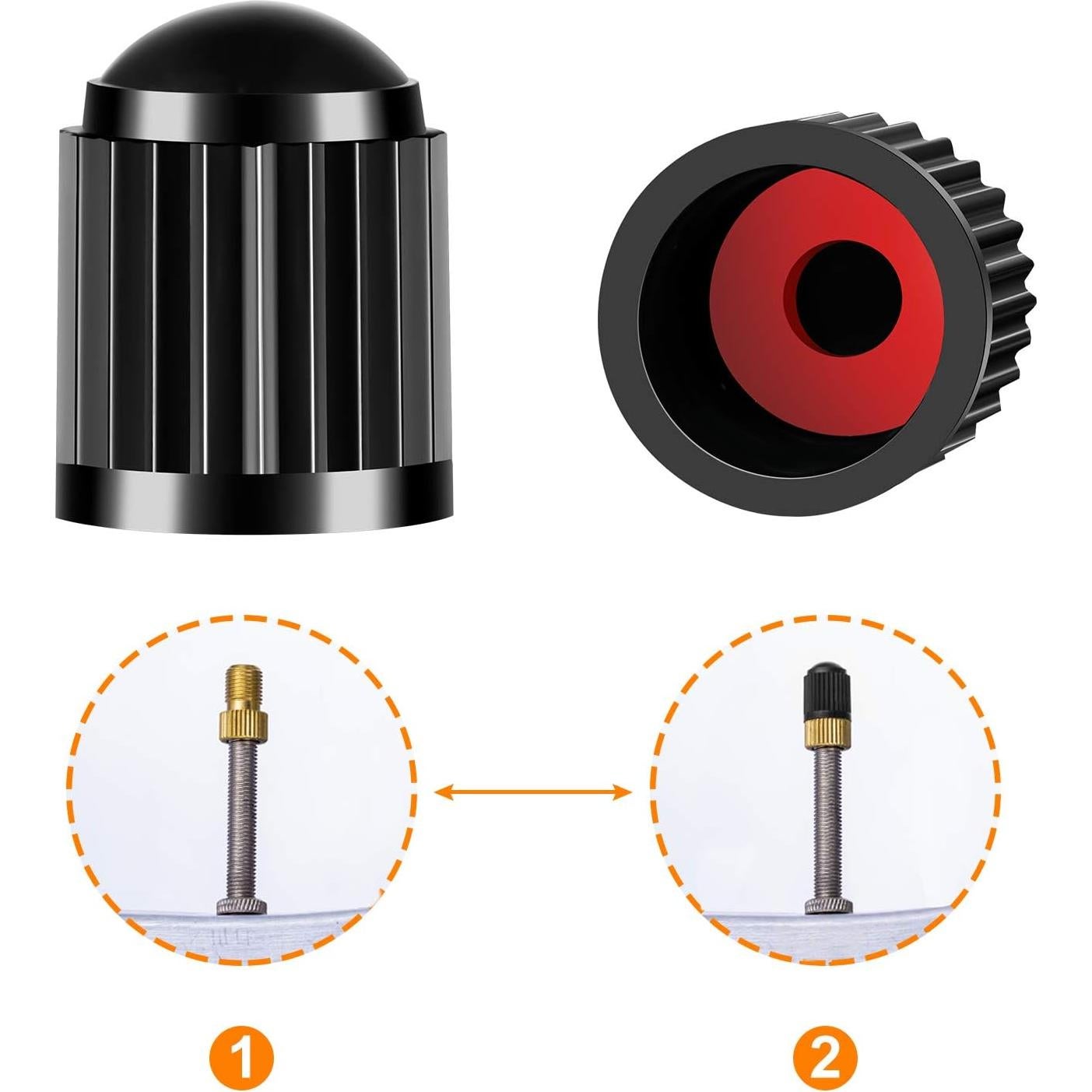 1

2