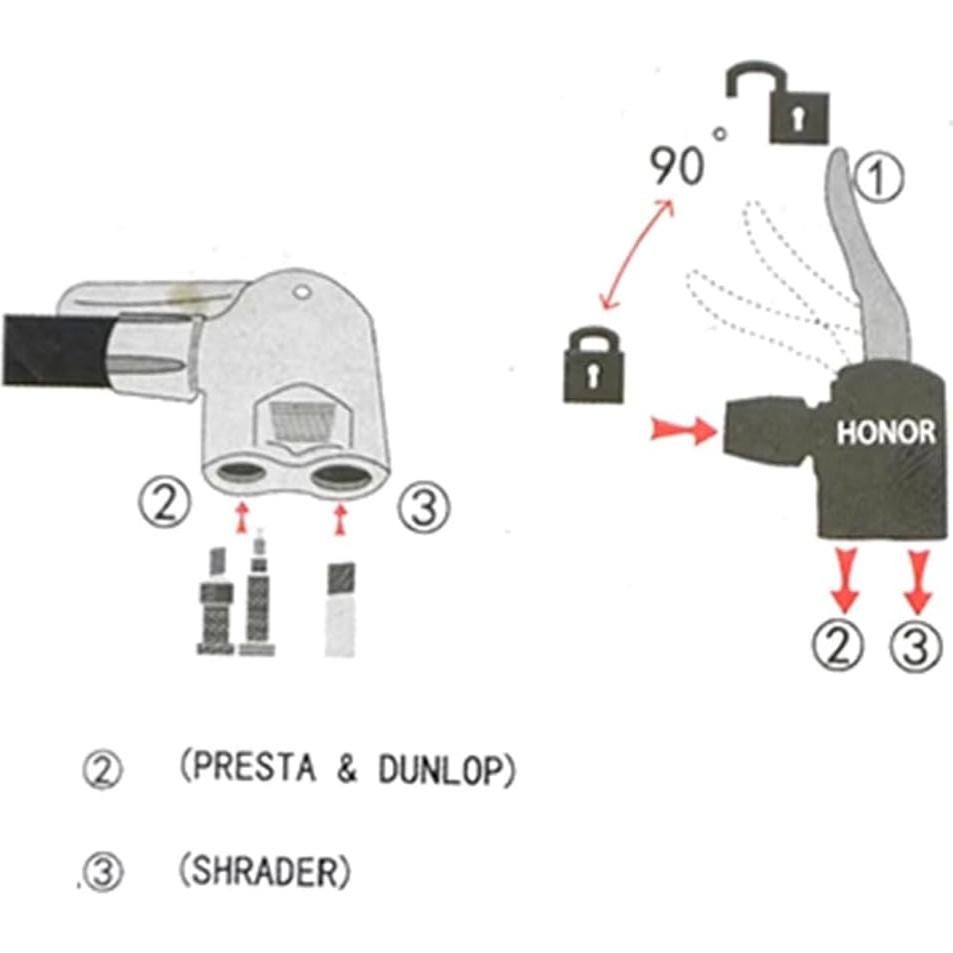 90°

①

HONOR

②

③

②

③

② (PRESTA & DUNLOP)

③ (SHRADER)