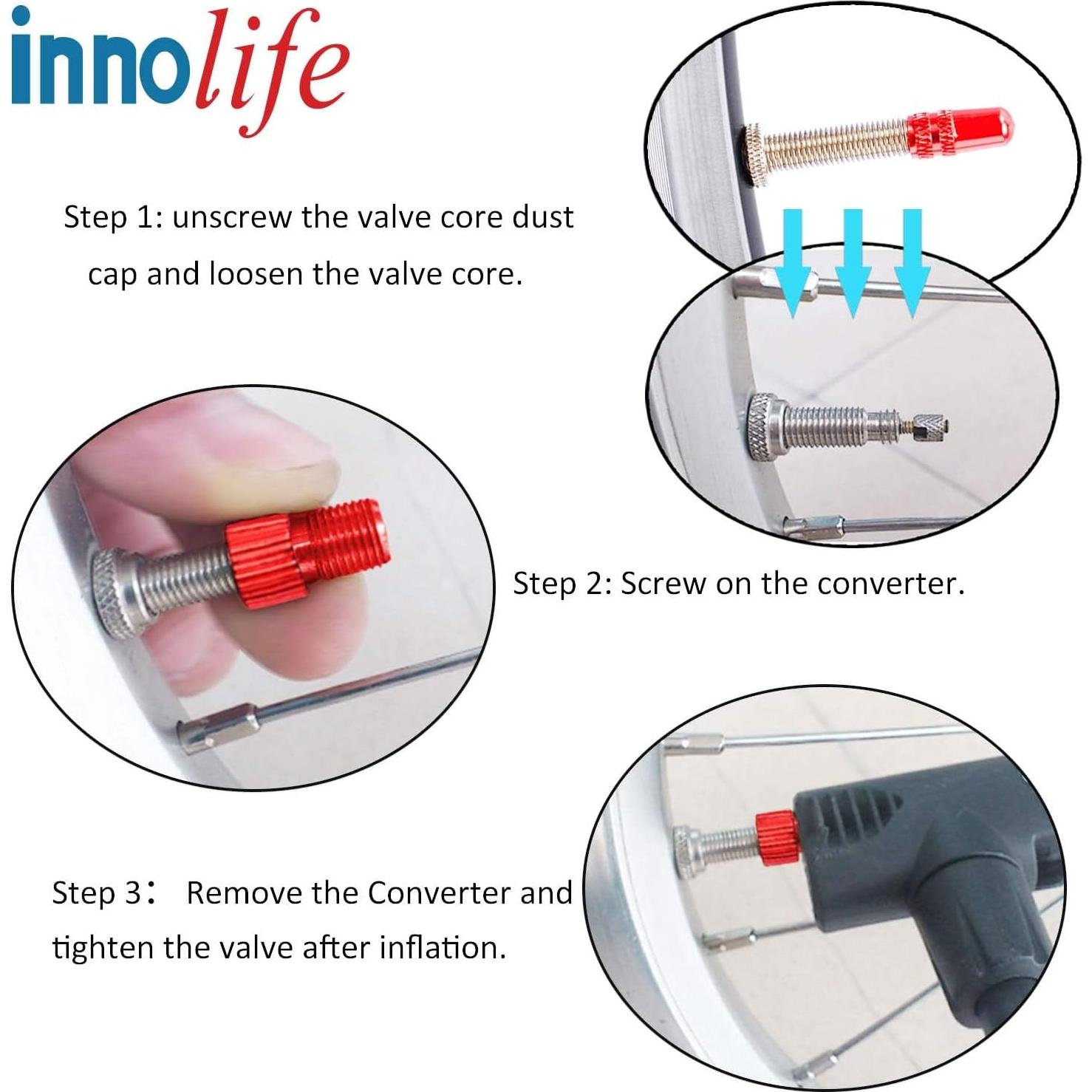 innolife

Step 1: unscrew the valve core dust cap and loosen the valve core.

Step 2: Screw on the converter.

Step 3： Remove the Converter and tighten the valve after inflation.