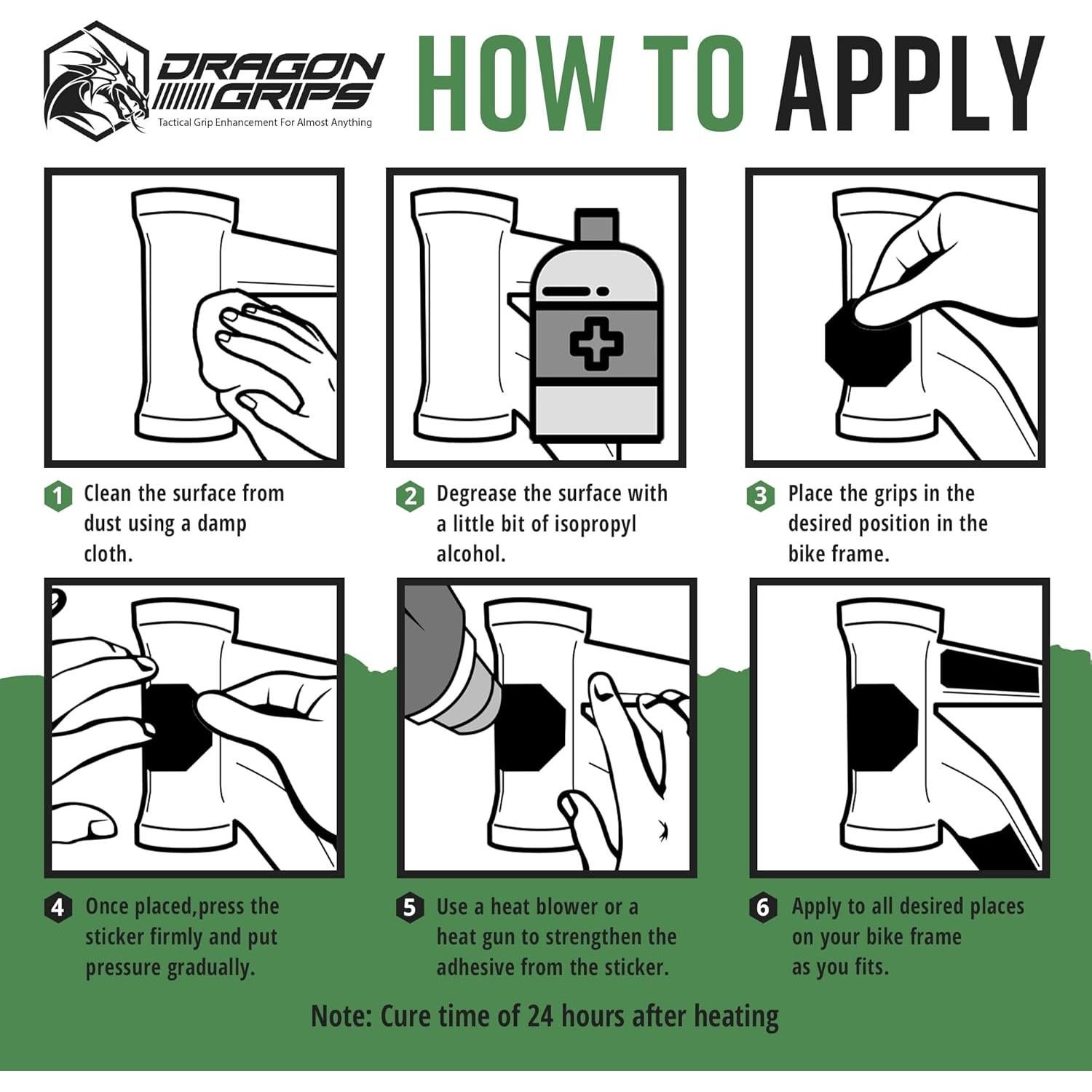 DRAGON GRIPS
Tactical Grip Enhancement For Almost Anything

HOW TO APPLY

1 Clean the surface from dust using a damp cloth.

2 Degrease the surface with a little bit of isopropyl alcohol.

3 Place the grips in the desired position in the bike frame.

4 Once placed,press the sticker firmly and put pressure gradually.

5 Use a heat blower or a heat gun to strengthen the adhesive from the sticker.

6 Apply to all desired places on your bike frame as you fits.

Note: Cure time of 24 hours after heating