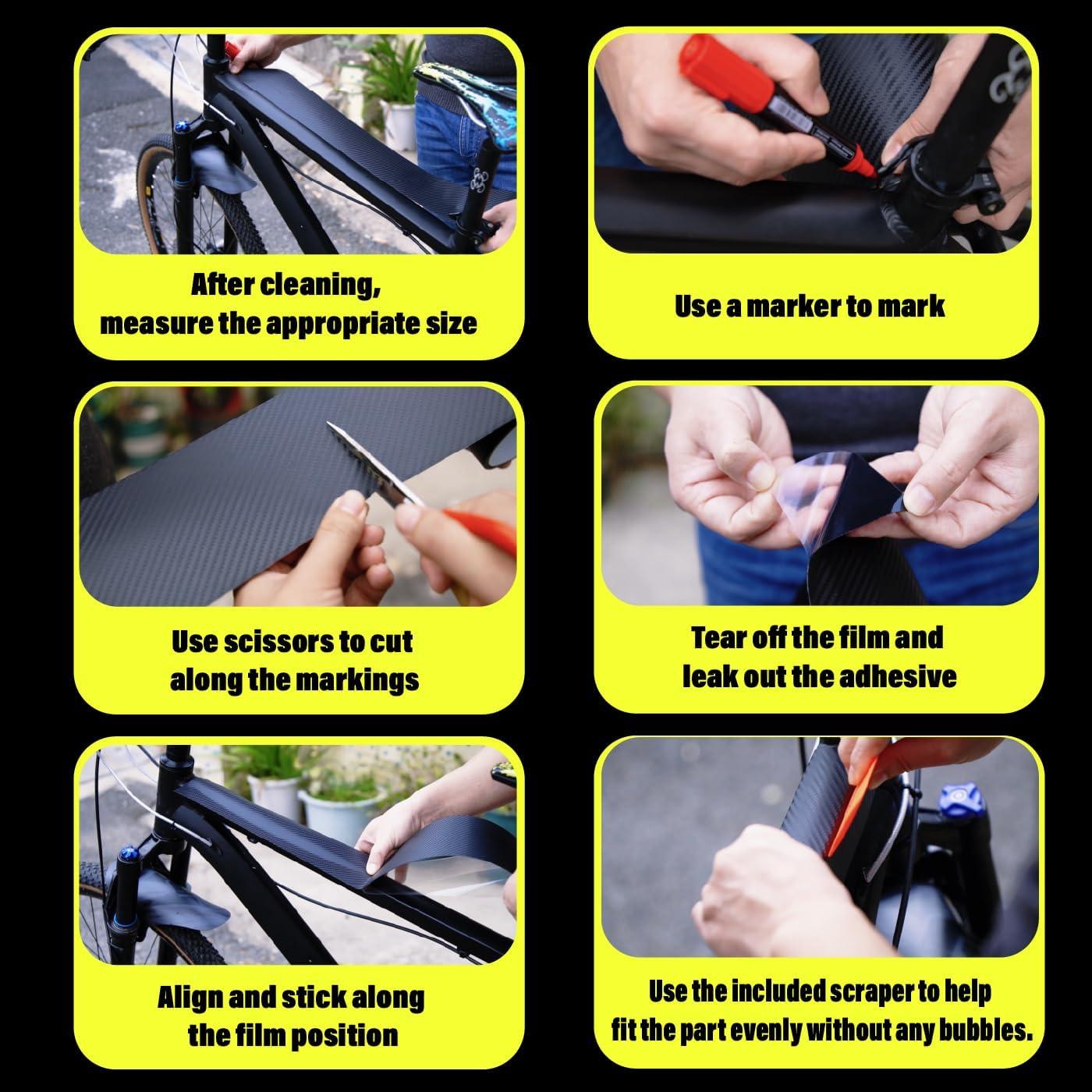 After cleaning,
measure the appropriate size

Use a marker to mark

Use scissors to cut
along the markings

Tear off the film and
leak out the adhesive

Align and stick along
the film position

Use the included scraper to help
fit the part evenly without any bubbles.