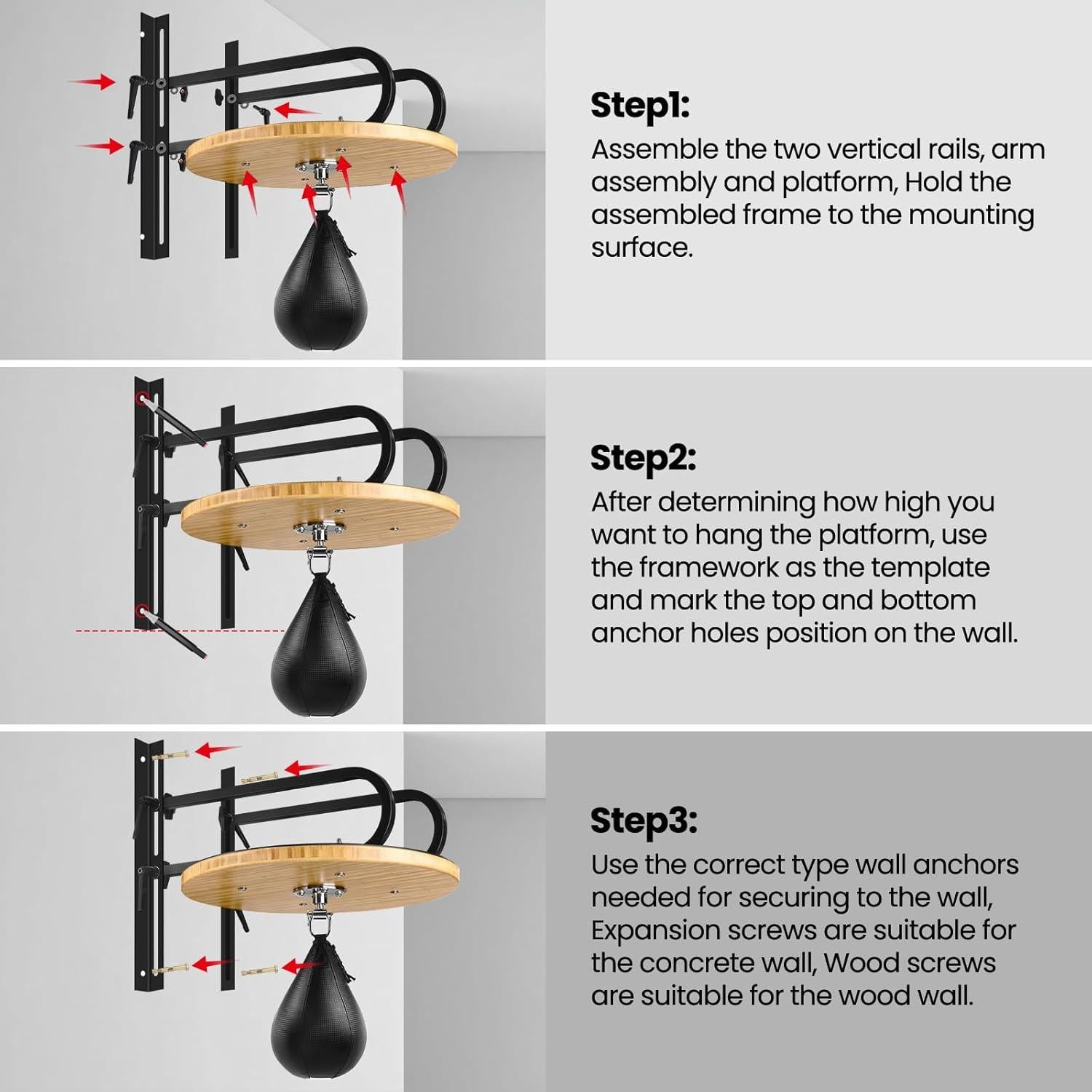 Step1:
Assemble the two vertical rails, arm assembly and platform, Hold the assembled frame to the mounting surface.

Step2:
After determining how high you want to hang the platform, use the framework as the template and mark the top and bottom anchor holes position on the wall.

Step3:
Use the correct type wall anchors needed for securing to the wall, Expansion screws are suitable for the concrete wall, Wood screws are suitable for the wood wall.