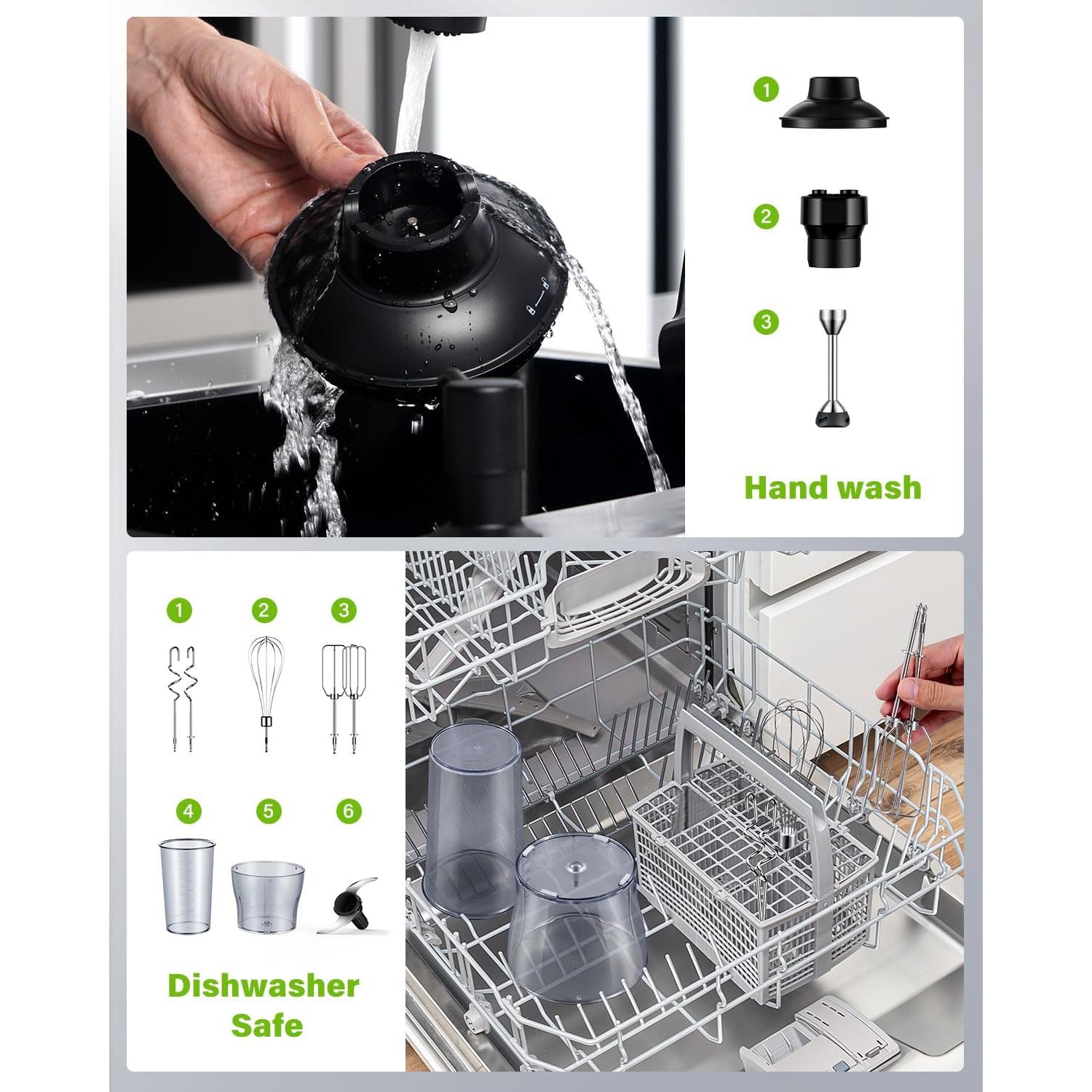 1

2

3

Hand wash

1 2 3

4 5 6

Dishwasher Safe