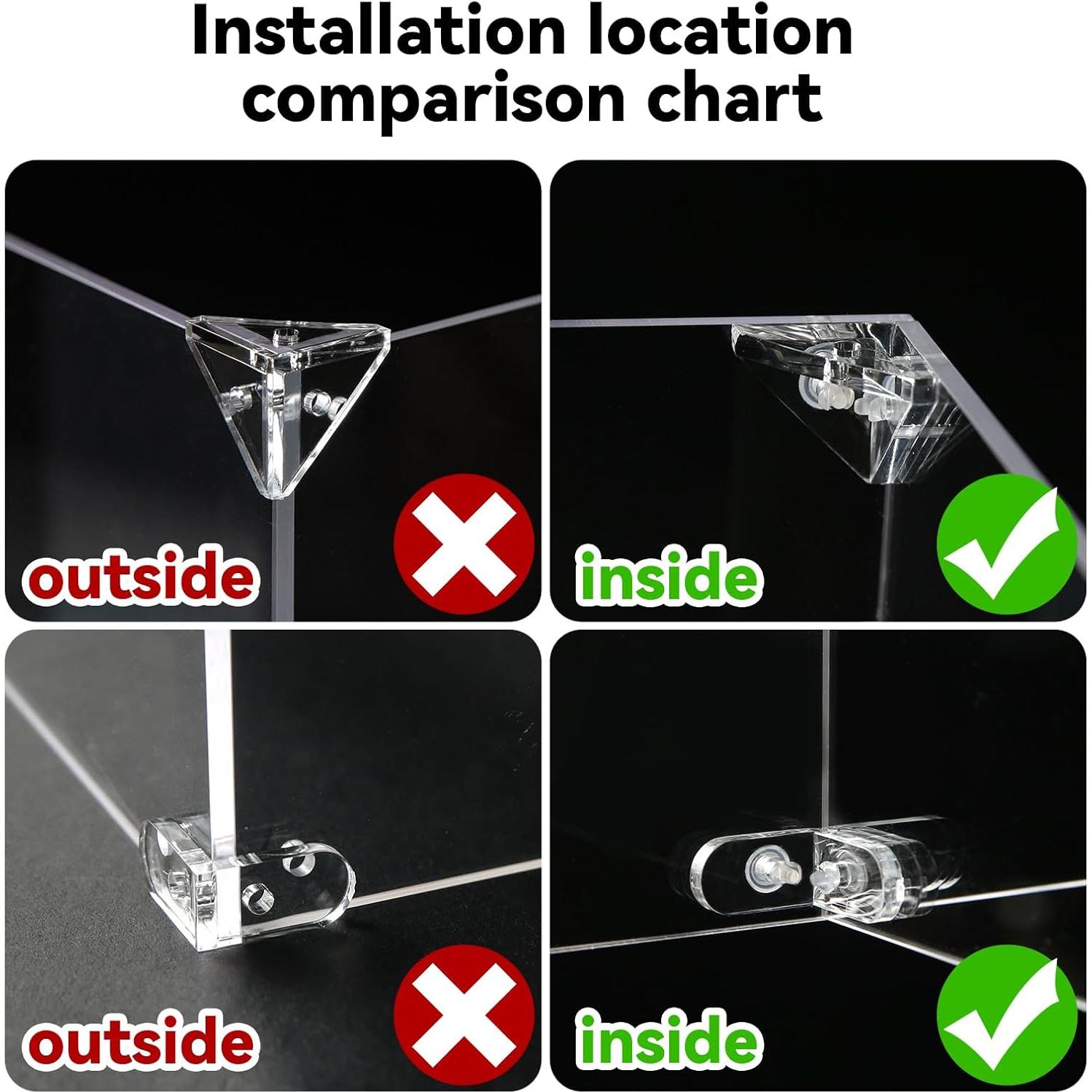 Installation location comparison chart

outside

inside

outside

inside