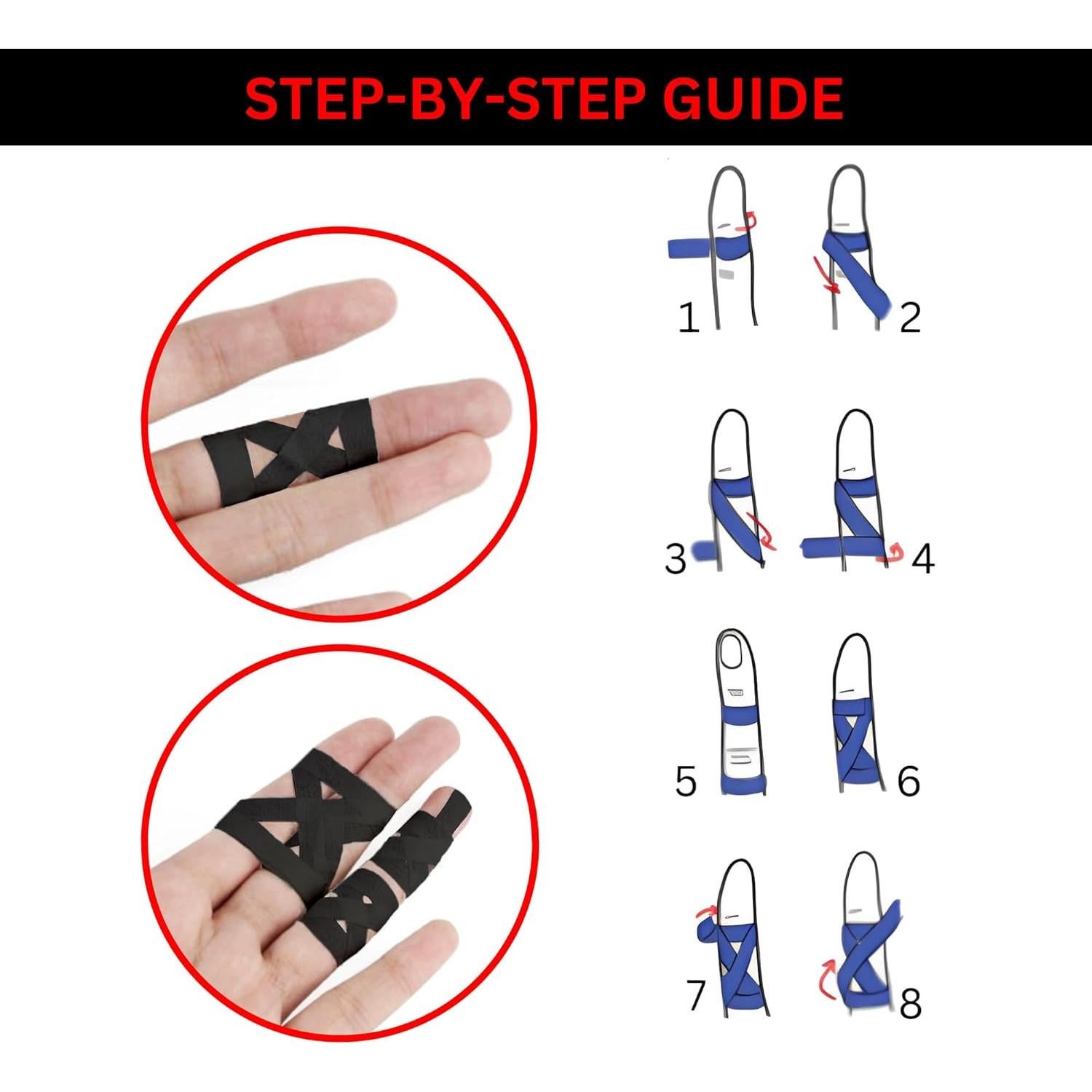 STEP-BY-STEP GUIDE

1 2

3 4

5 6

7 8