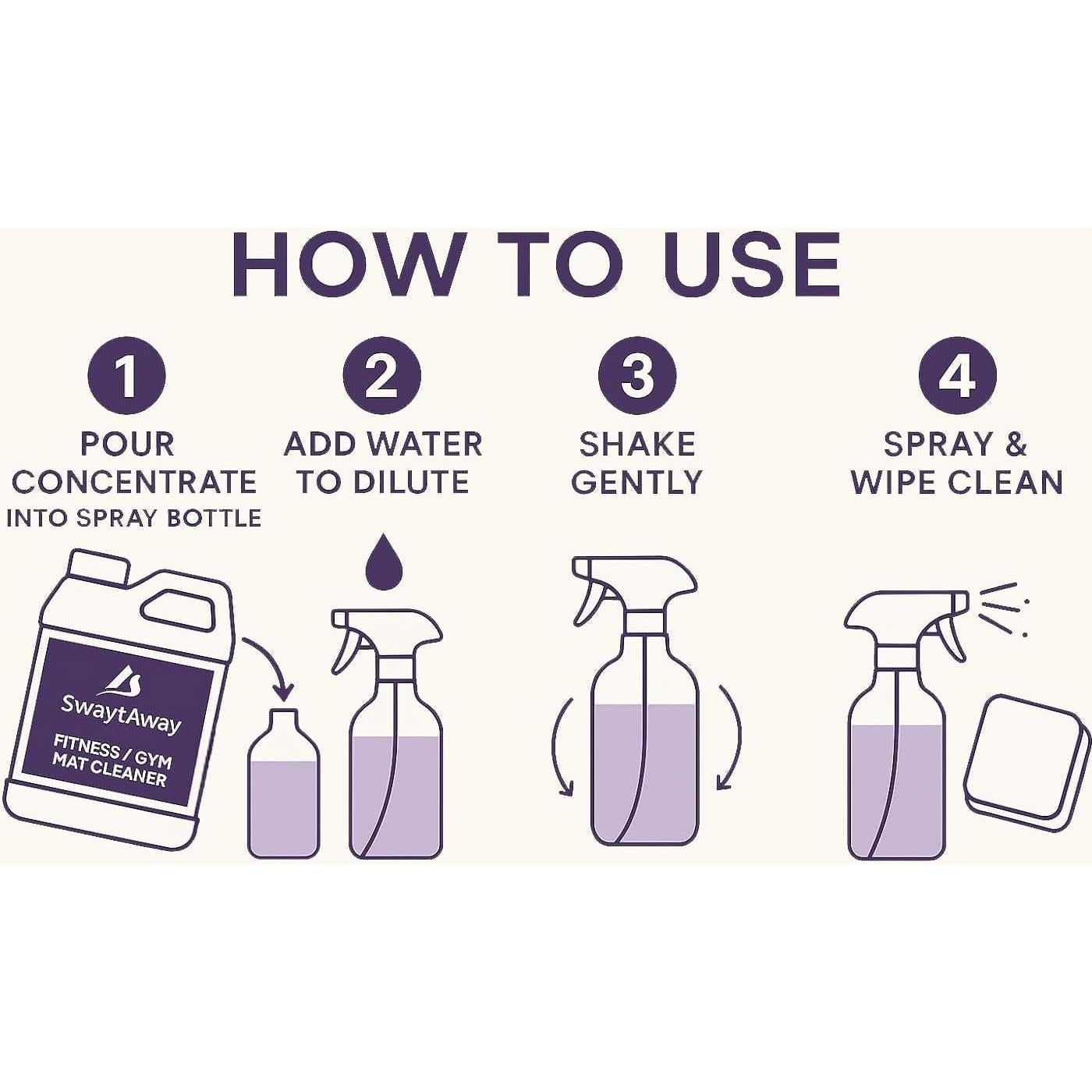 HOW TO USE

1
POUR CONCENTRATE INTO SPRAY BOTTLE

2
ADD WATER TO DILUTE

3
SHAKE GENTLY

4
SPRAY & WIPE CLEAN

SwaytAway
FITNESS / GYM MAT CLEANER