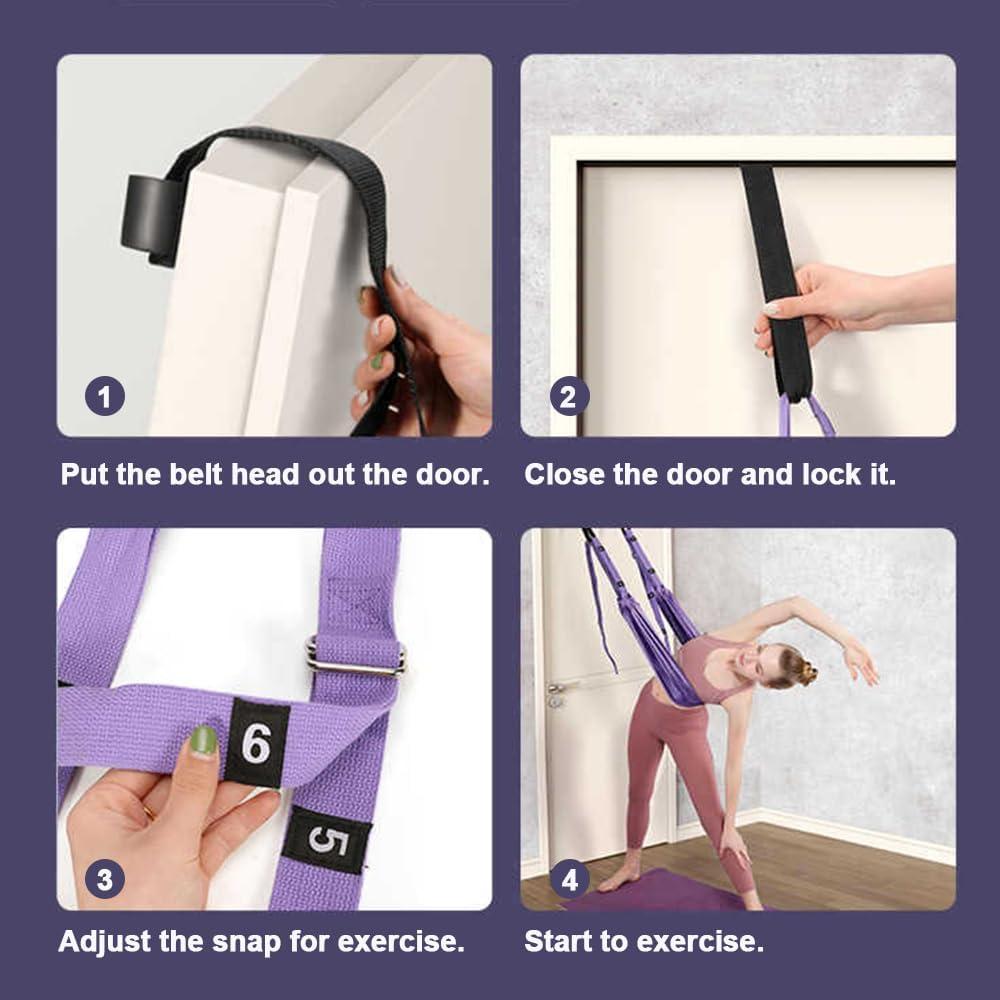 1

Put the belt head out the door.

2

Close the door and lock it.

6

5

3

Adjust the snap for exercise.

4

Start to exercise.