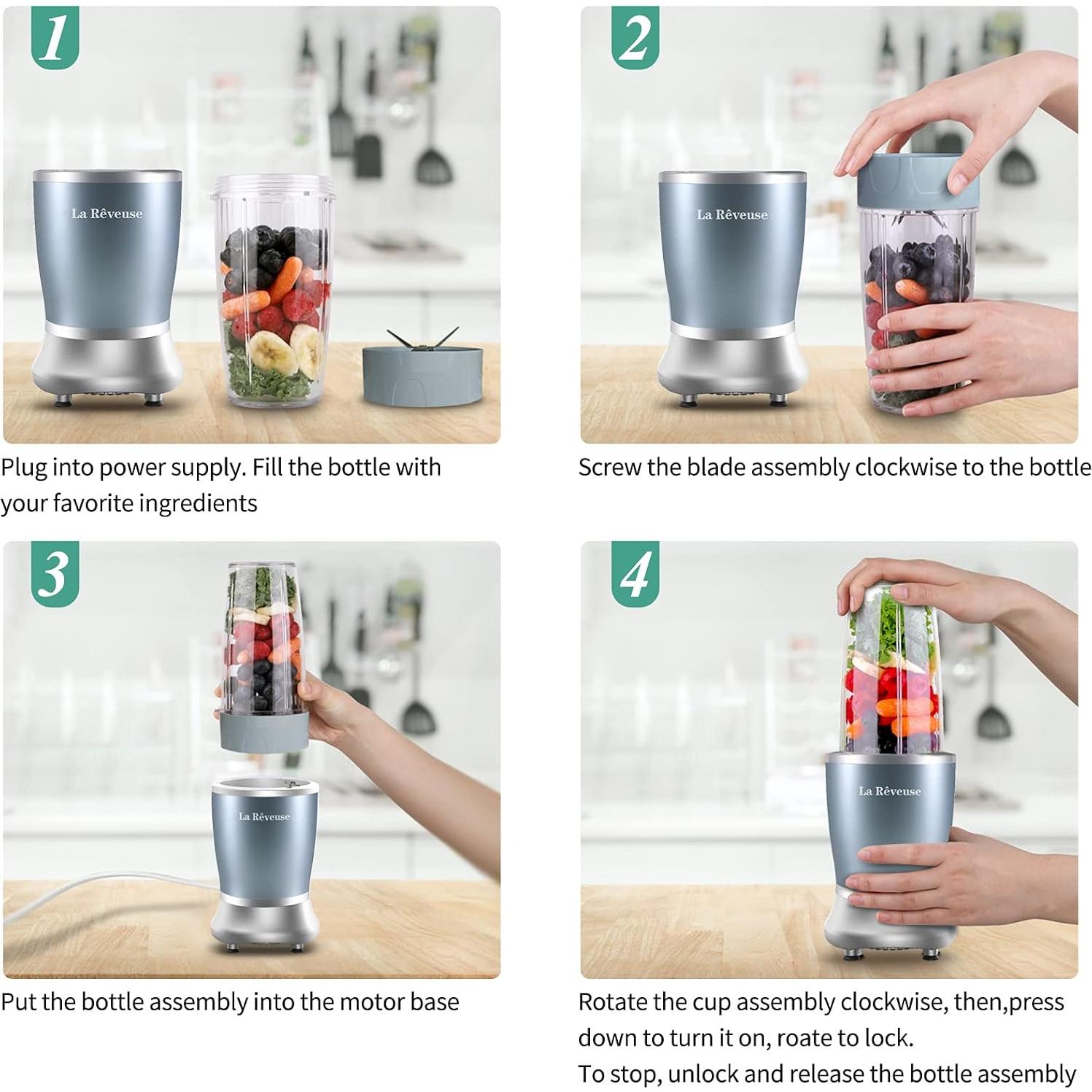 1

La Rêveuse

Plug into power supply. Fill the bottle with your favorite ingredients

2

La Rêveuse

Screw the blade assembly clockwise to the bottle

3

La Rêveuse

Put the bottle assembly into the motor base

4

La Rêveuse

Rotate the cup assembly clockwise, then,press down to turn it on, roate to lock.
To stop, unlock and release the bottle assembly