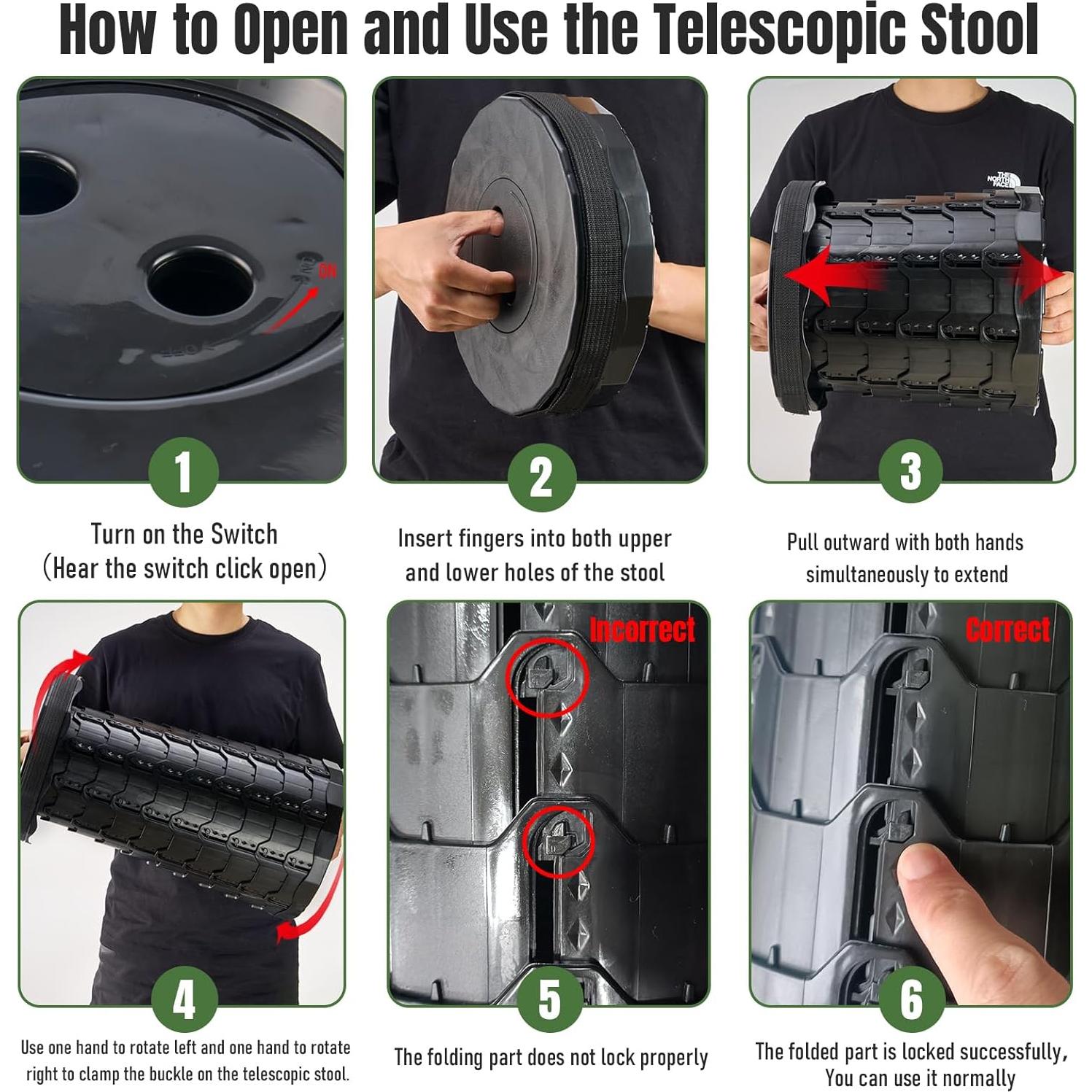 How to Open and Use the Telescopic Stool

ON

OFF

1

Turn on the Switch
(Hear the switch click open)

2

Insert fingers into both upper and lower holes of the stool

THE NORTH FACE

3

Pull outward with both hands simultaneously to extend

4

Use one hand to rotate left and one hand to rotate right to clamp the buckle on the telescopic stool.

Incorrect

5

The folding part does not lock properly

Correct

6

The folded part is locked successfully, You can use it normally