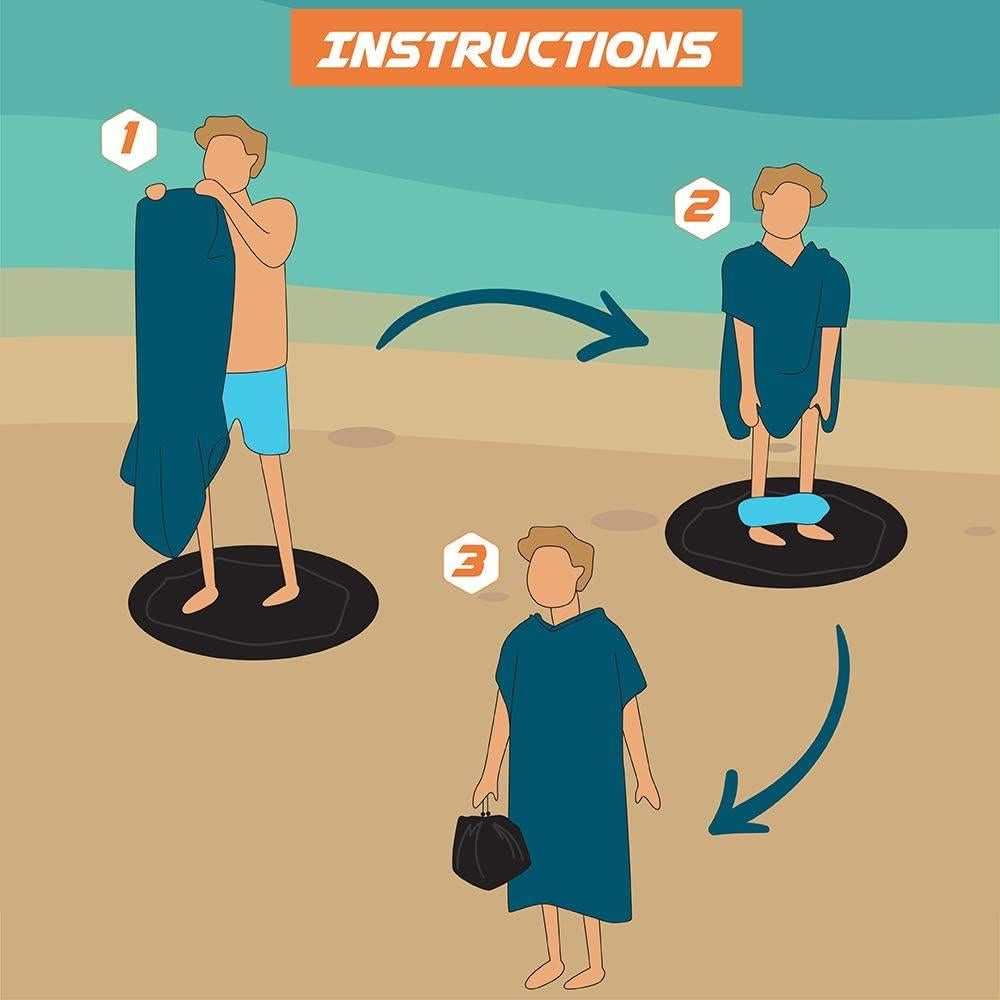 INSTRUCTIONS

1

2

3