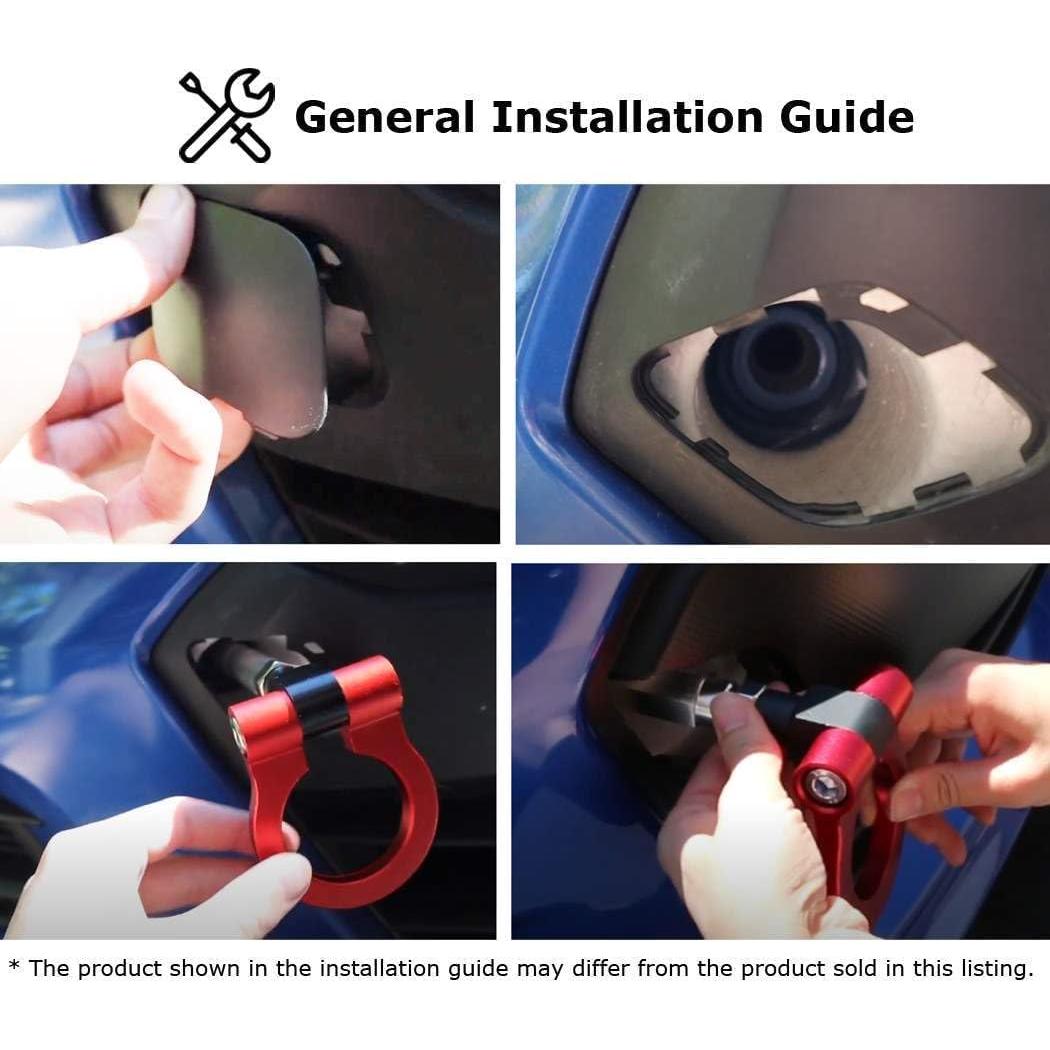 General Installation Guide

* The product shown in the installation guide may differ from the product sold in this listing.