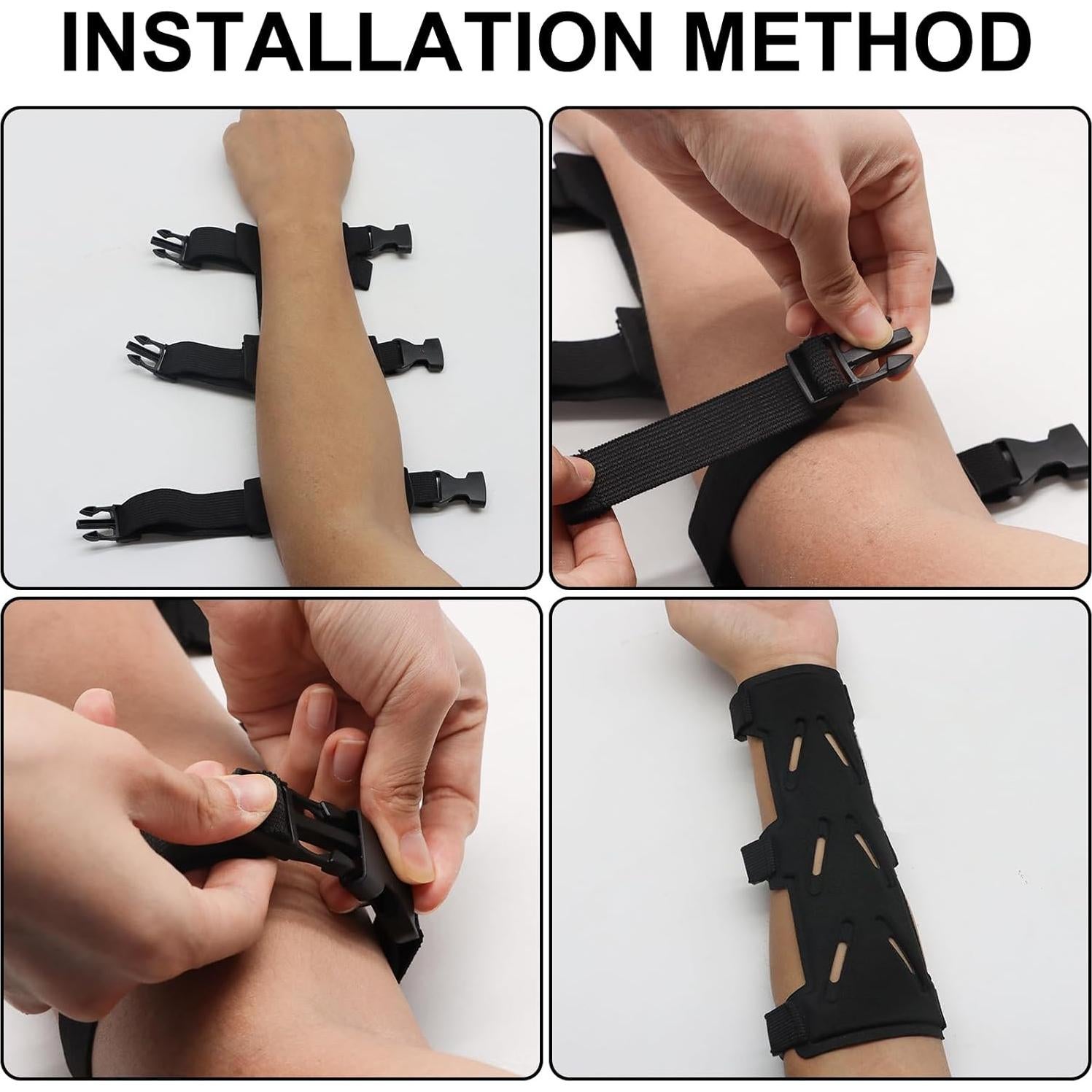 INSTALLATION METHOD