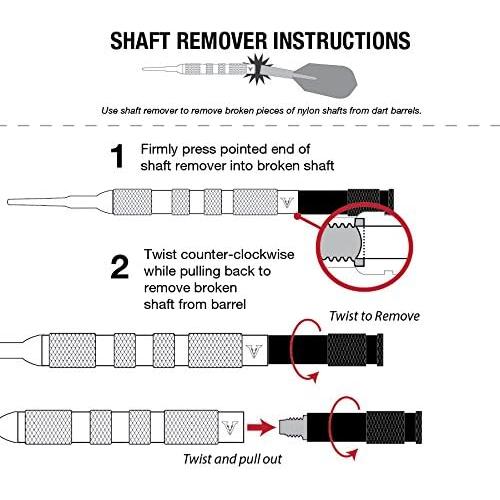 SHAFT REMOVER INSTRUCTIONS

Use shaft remover to remove broken pieces of nylon shafts from dart barrels.

1 Firmly press pointed end of shaft remover into broken shaft

2 Twist counter-clockwise while pulling back to remove broken shaft from barrel

Twist to Remove

Twist and pull out