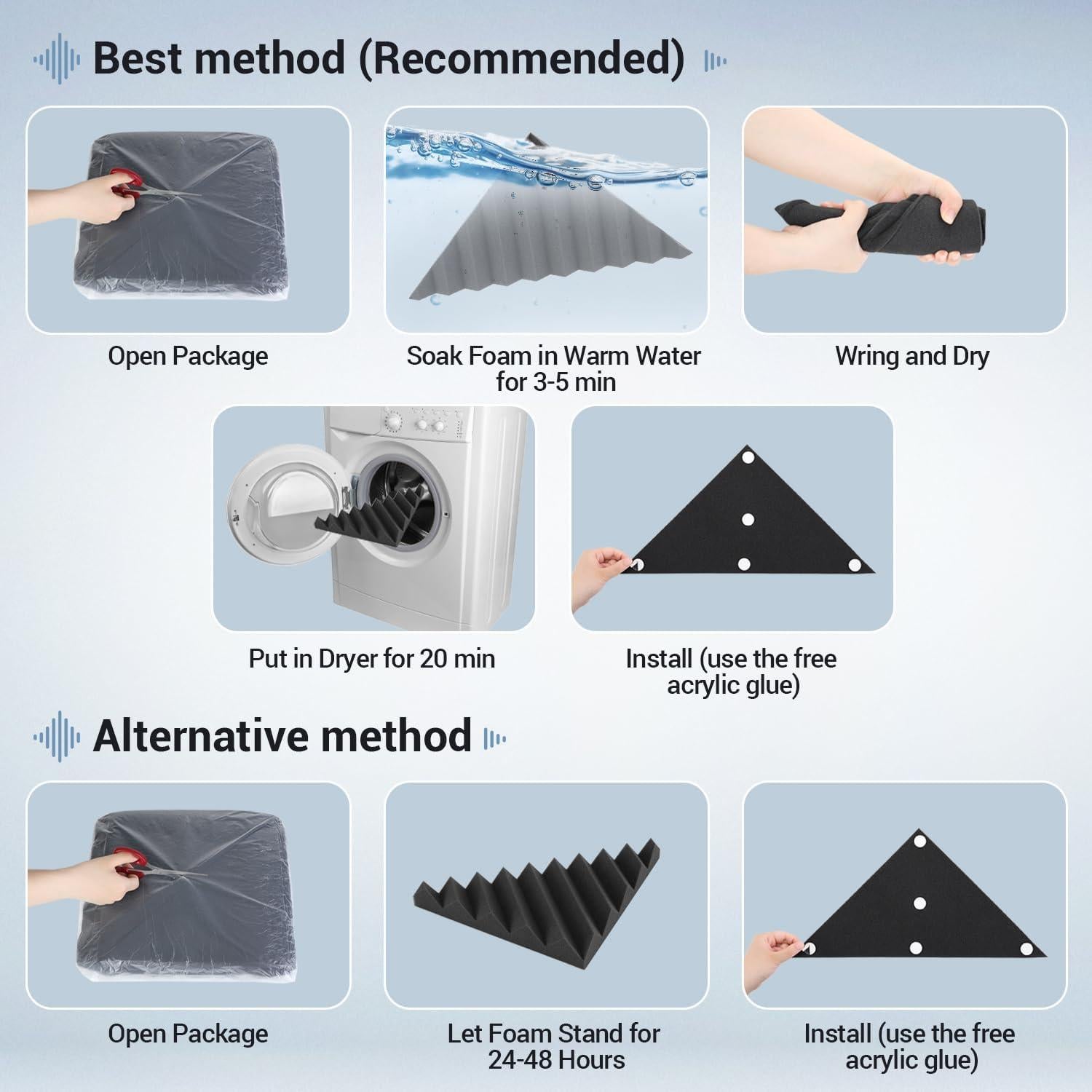 Best method (Recommended)

Open Package

Soak Foam in Warm Water for 3-5 min

Wring and Dry

Put in Dryer for 20 min

Install (use the free acrylic glue)

Alternative method

Open Package

Let Foam Stand for 24-48 Hours

Install (use the free acrylic glue)