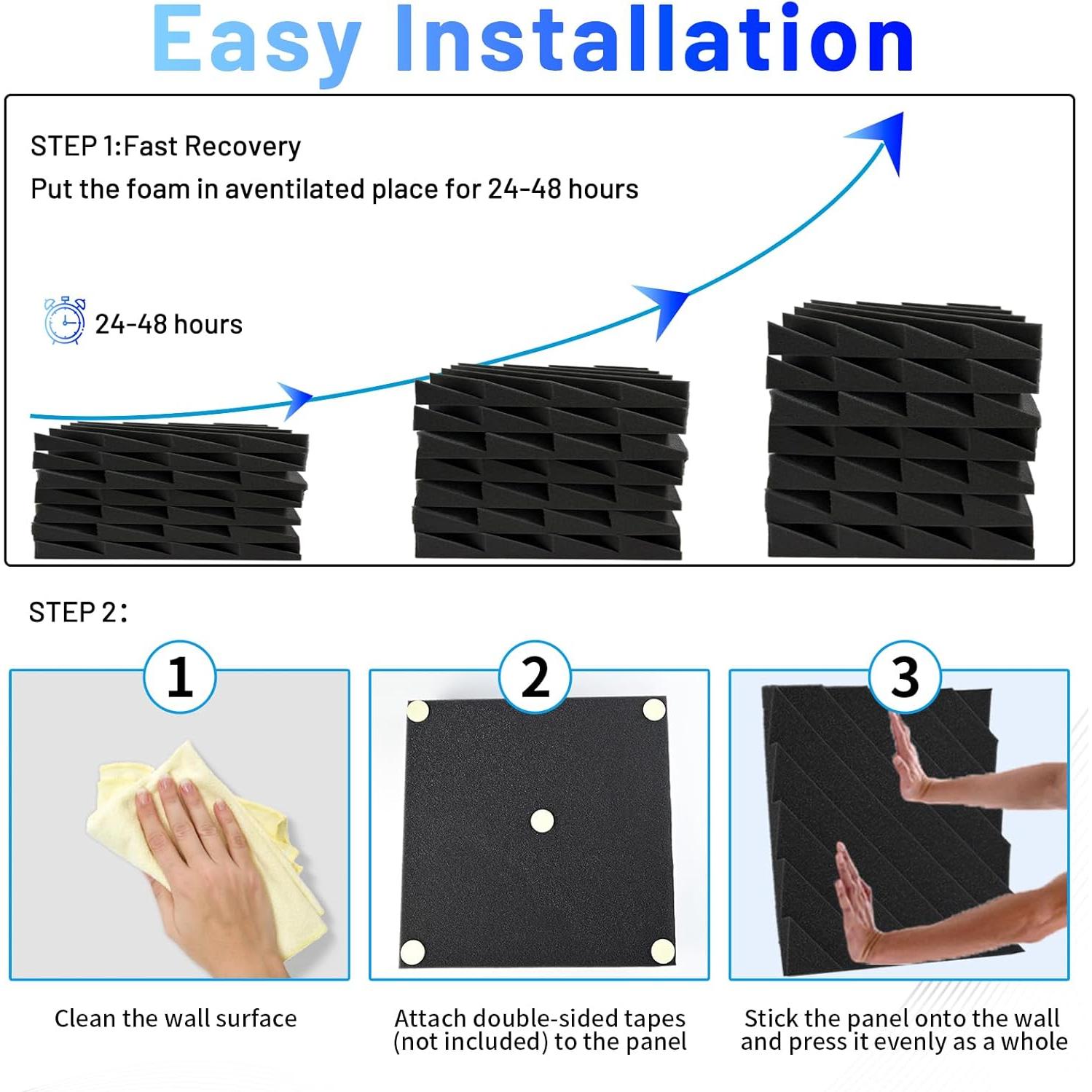 Easy Installation

STEP 1:Fast Recovery
Put the foam in aventilated place for 24-48 hours

24-48 hours

STEP 2:

1

Clean the wall surface

2

Attach double-sided tapes (not included) to the panel

3

Stick the panel onto the wall and press it evenly as a whole