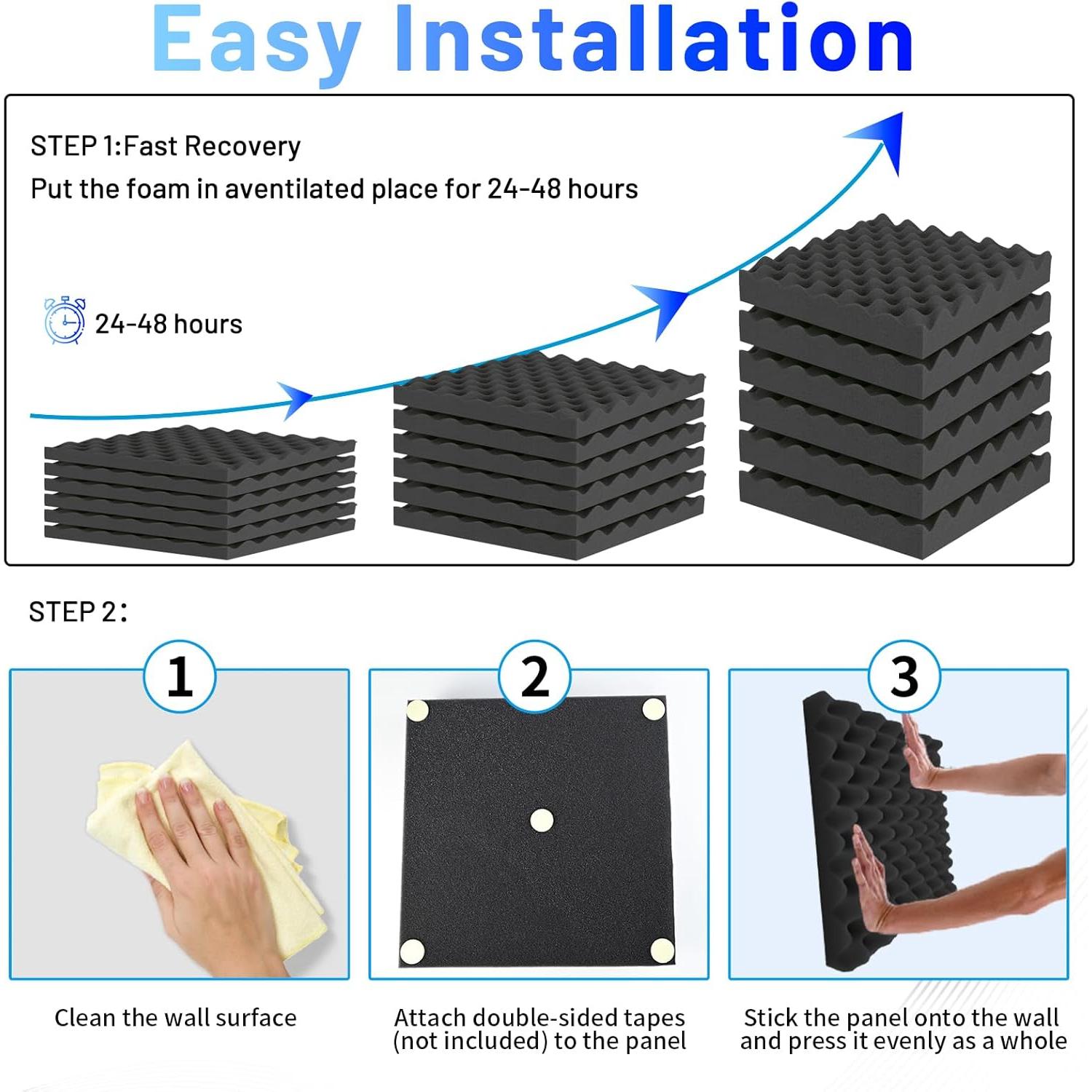 Easy Installation

STEP 1:Fast Recovery
Put the foam in aventilated place for 24-48 hours

24-48 hours

STEP 2:

1

Clean the wall surface

2

Attach double-sided tapes (not included) to the panel

3

Stick the panel onto the wall and press it evenly as a whole