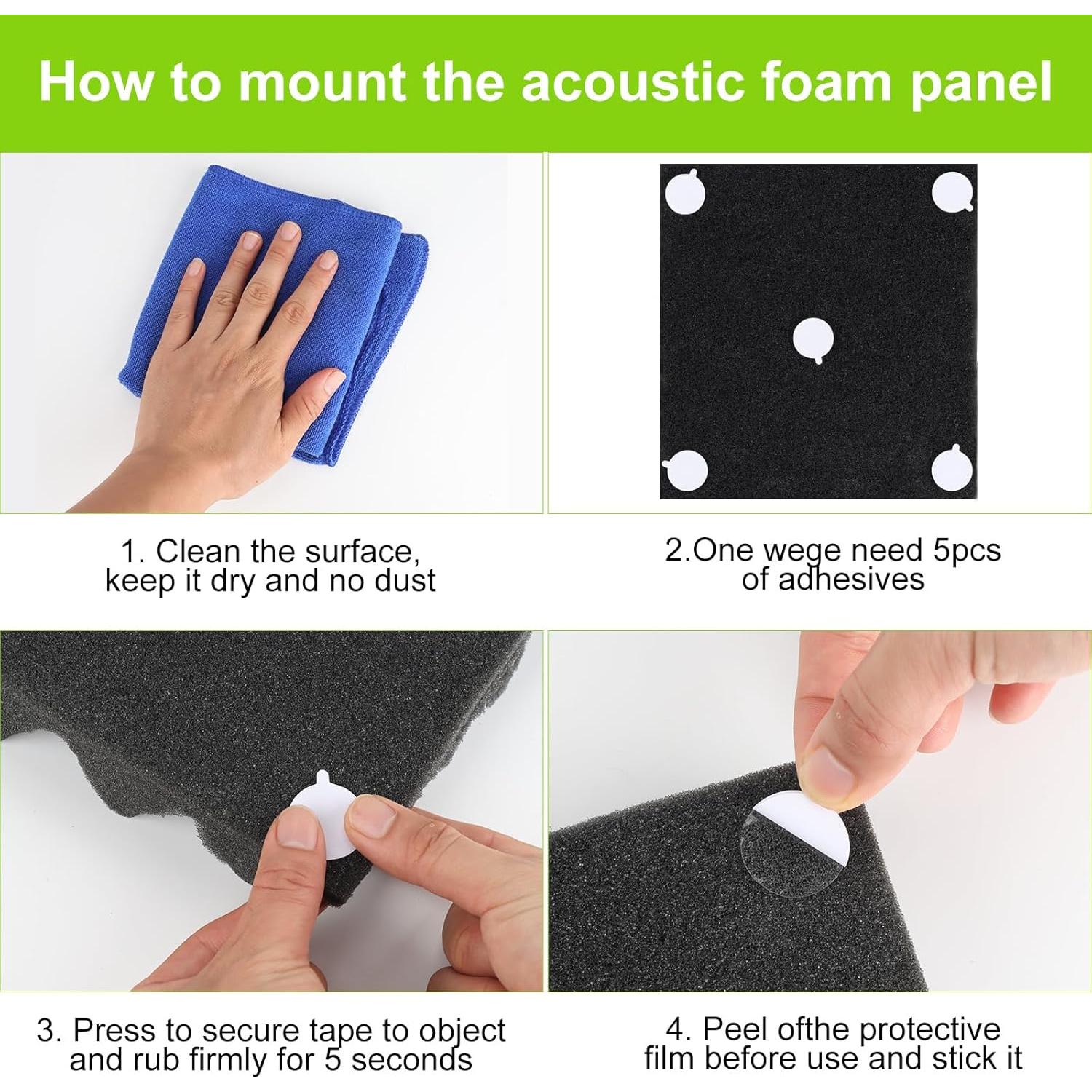 How to mount the acoustic foam panel

1. Clean the surface, keep it dry and no dust

2.One wege need 5pcs of adhesives

3. Press to secure tape to object and rub firmly for 5 seconds

4. Peel ofthe protective film before use and stick it