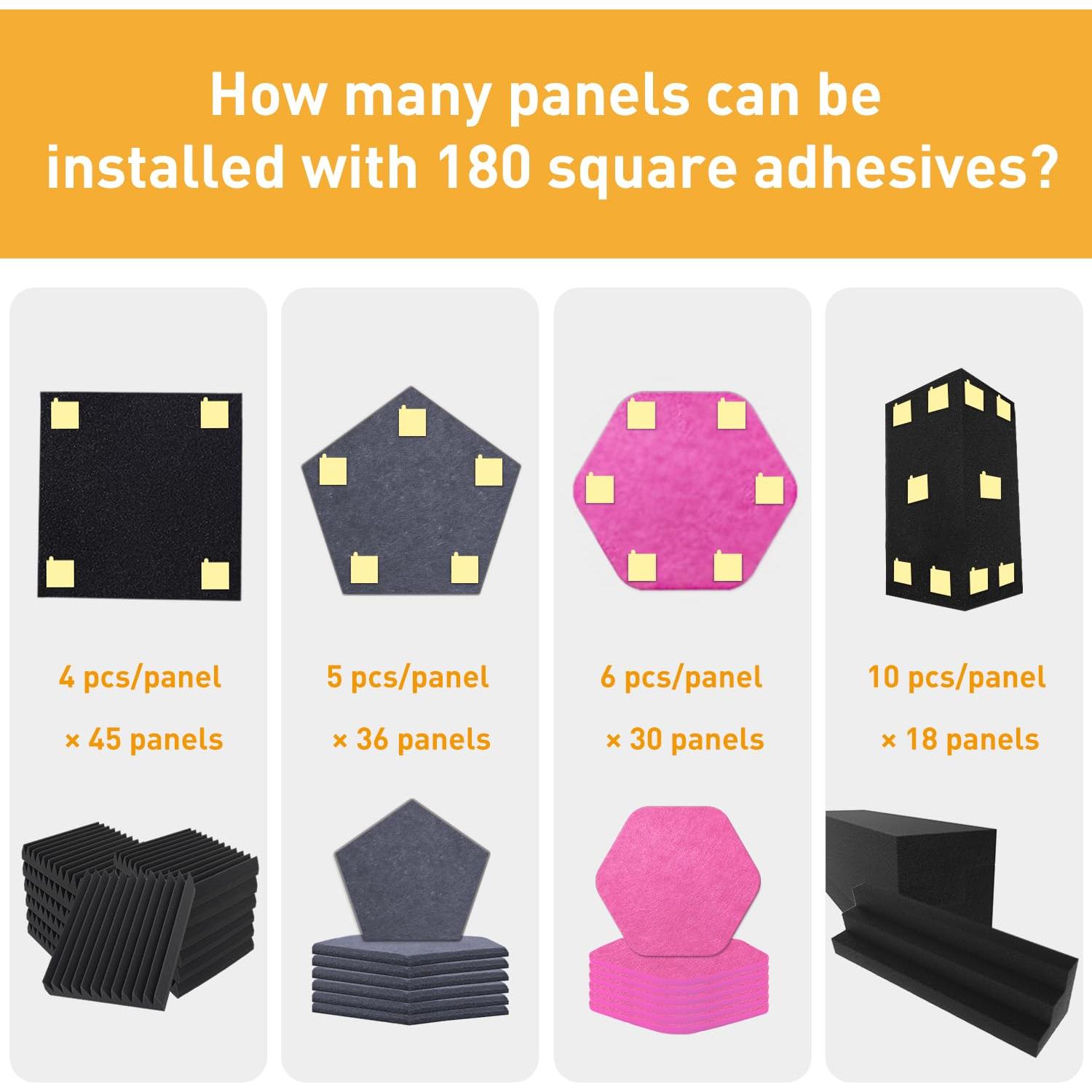 How many panels can be installed with 180 square adhesives?

4 pcs/panel

× 45 panels

5 pcs/panel

× 36 panels

6 pcs/panel

× 30 panels

10 pcs/panel

× 18 panels