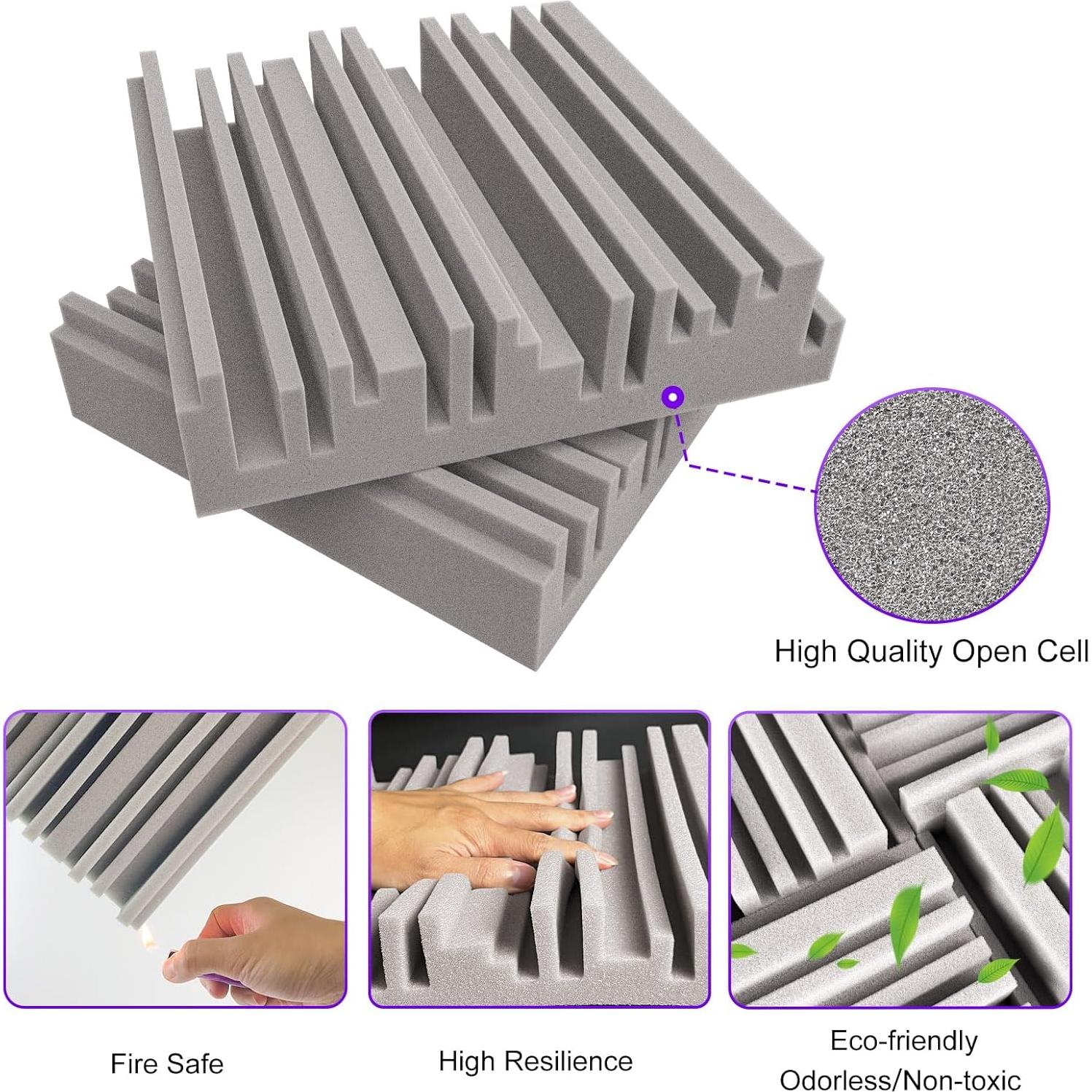 High Quality Open Cell

Fire Safe

High Resilience

Eco-friendly
Odorless/Non-toxic