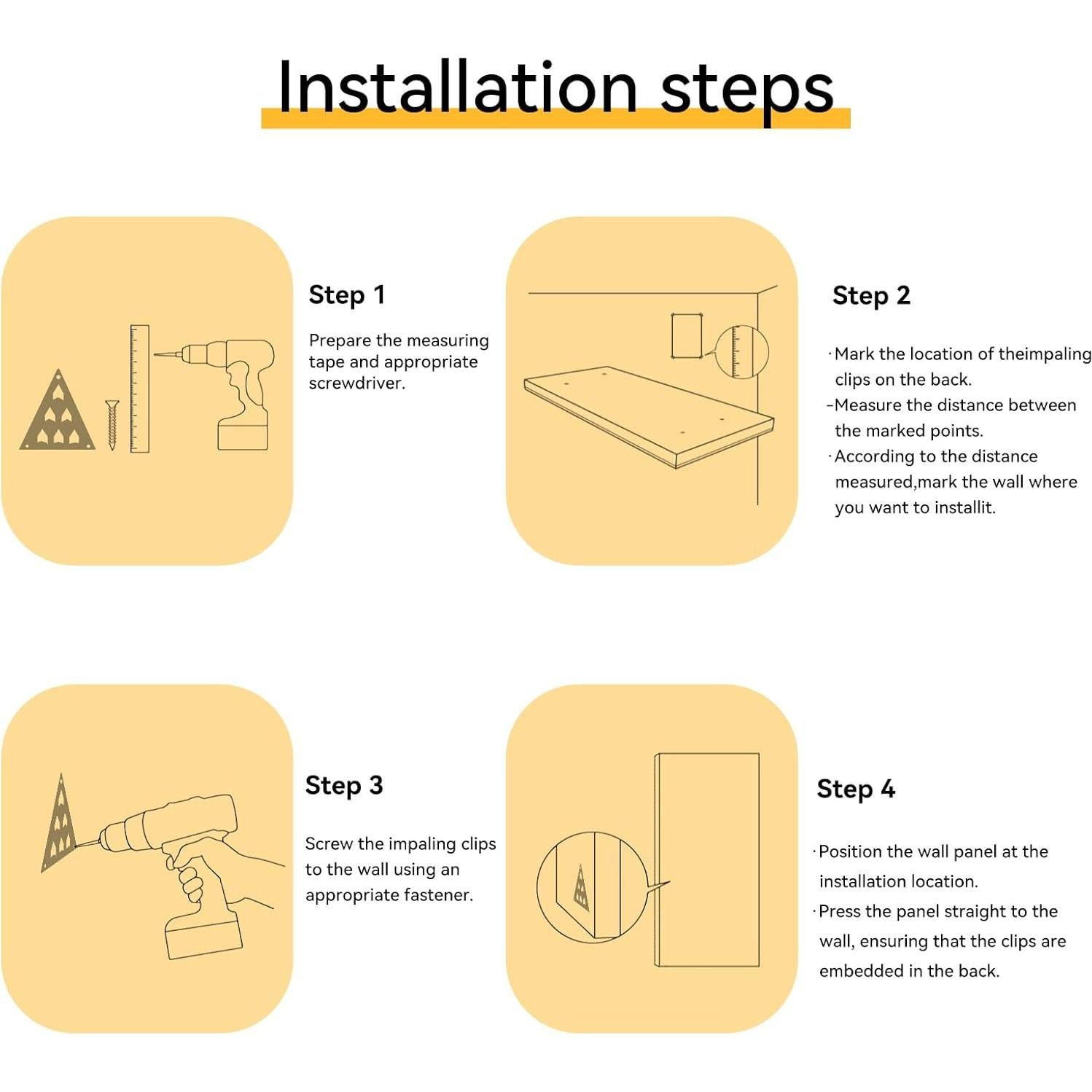 Installation steps

Step 1

Prepare the measuring tape and appropriate screwdriver.

Step 2

·Mark the location of theimpaling clips on the back.
-Measure the distance between the marked points.
·According to the distance measured,mark the wall where you want to installit.

Step 3

Screw the impaling clips to the wall using an appropriate fastener.

Step 4

·Position the wall panel at the installation location.
·Press the panel straight to the wall, ensuring that the clips are embedded in the back.