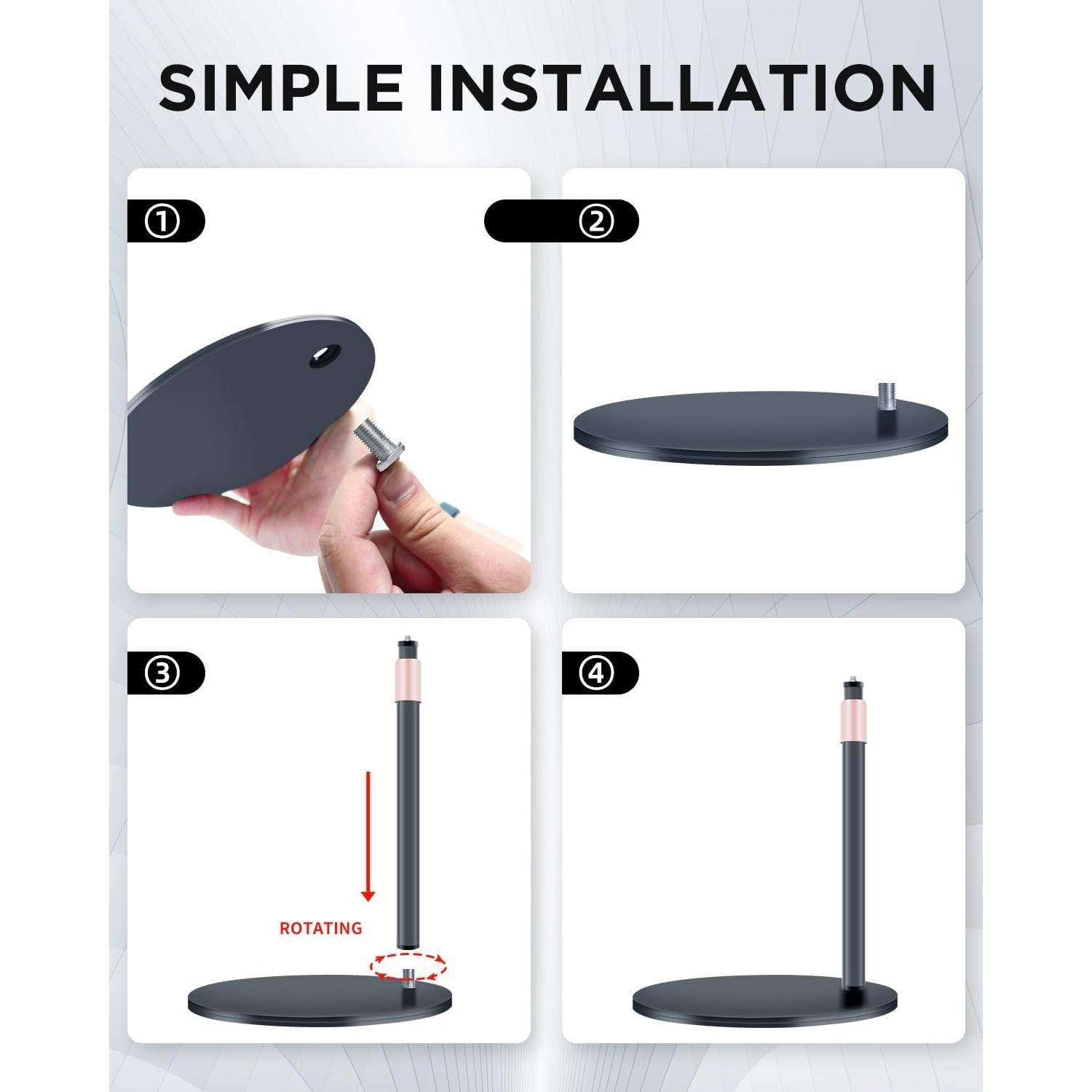 SIMPLE INSTALLATION

①

②

③

ROTATING

④