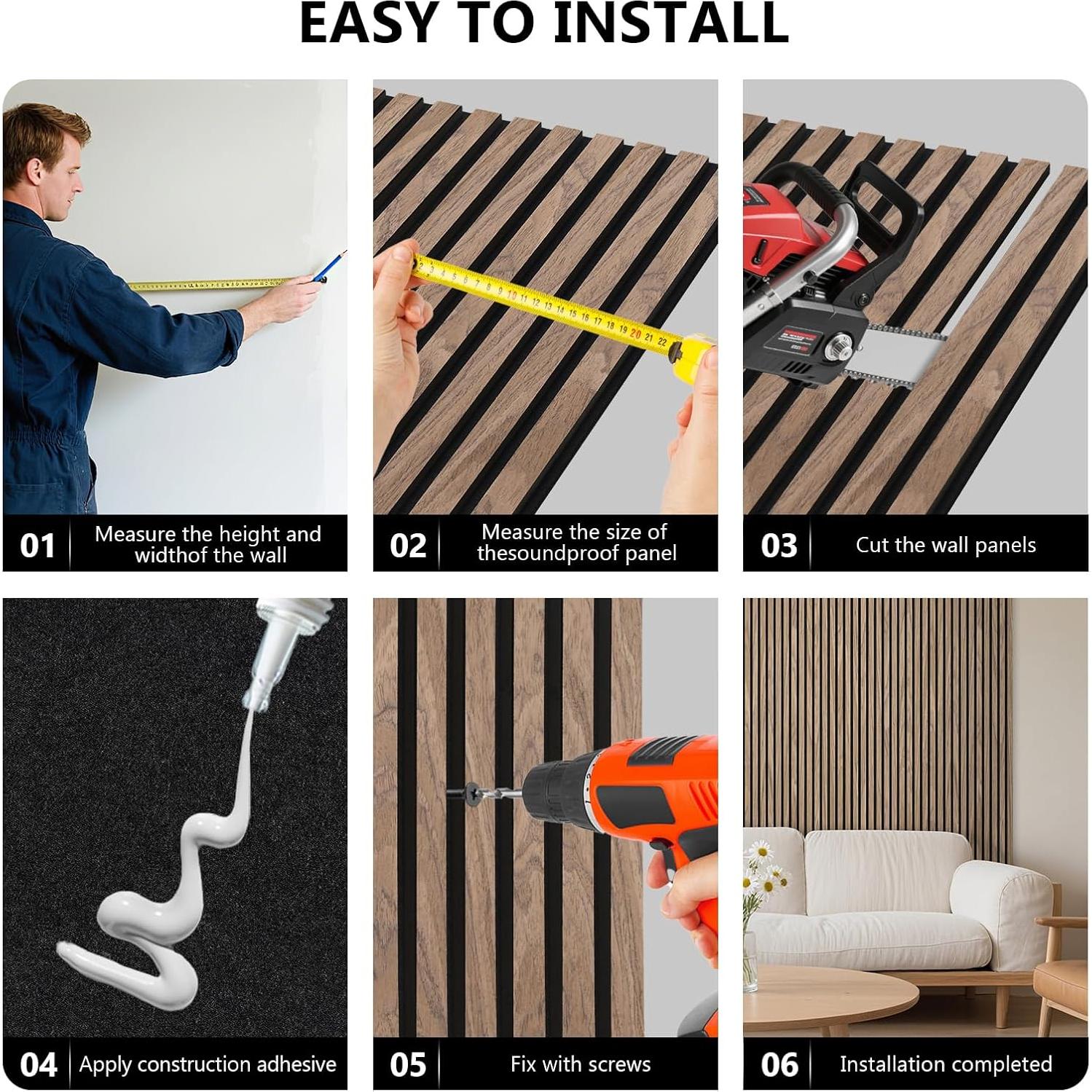 EASY TO INSTALL

01 Measure the height and widthof the wall

02 Measure the size of thesoundproof panel

03 Cut the wall panels

04 Apply construction adhesive

05 Fix with screws

06 Installation completed