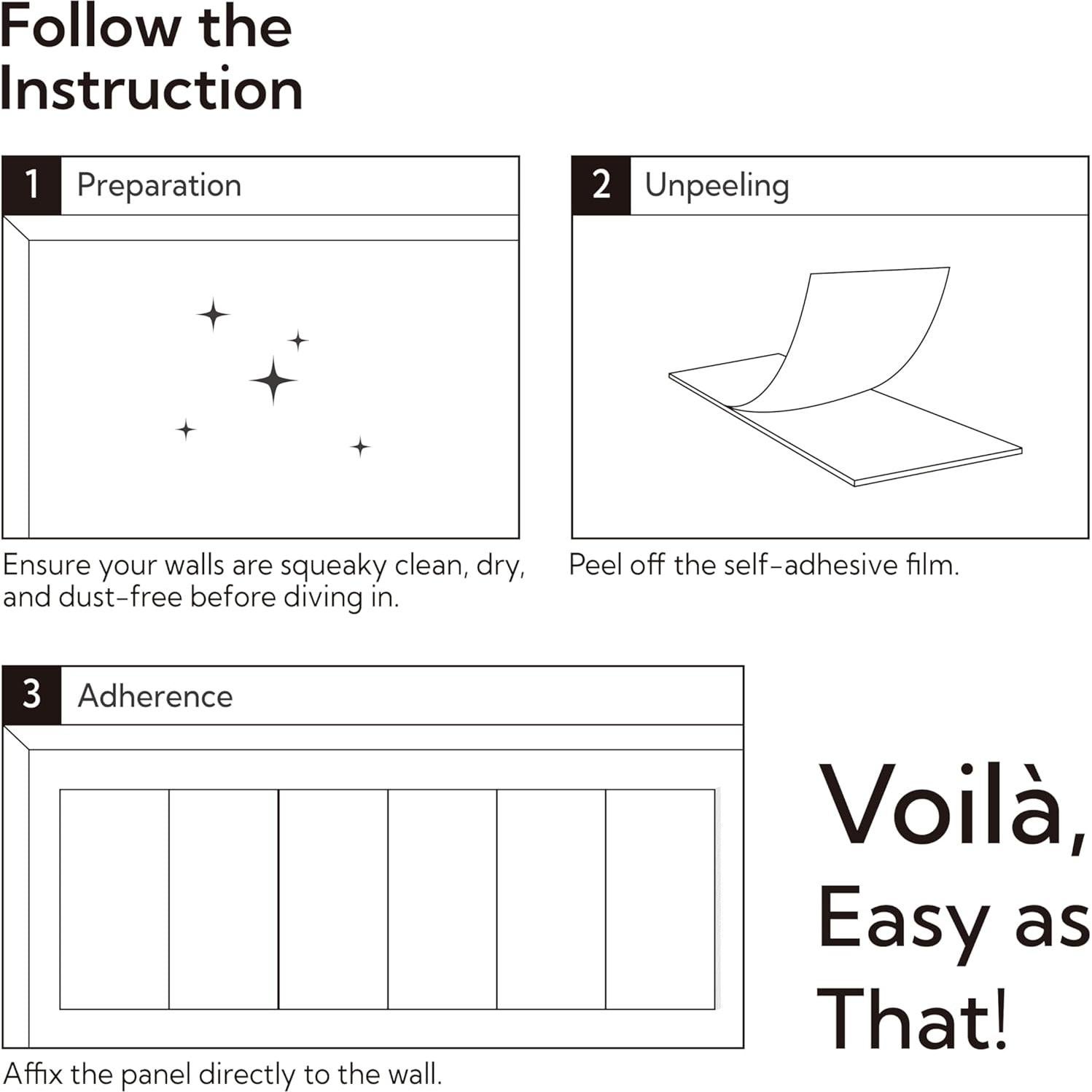 Follow the Instruction

1 Preparation

Ensure your walls are squeaky clean, dry, and dust-free before diving in.

2 Unpeeling

Peel off the self-adhesive film.

3 Adherence

Affix the panel directly to the wall.

Voilà, Easy as That!