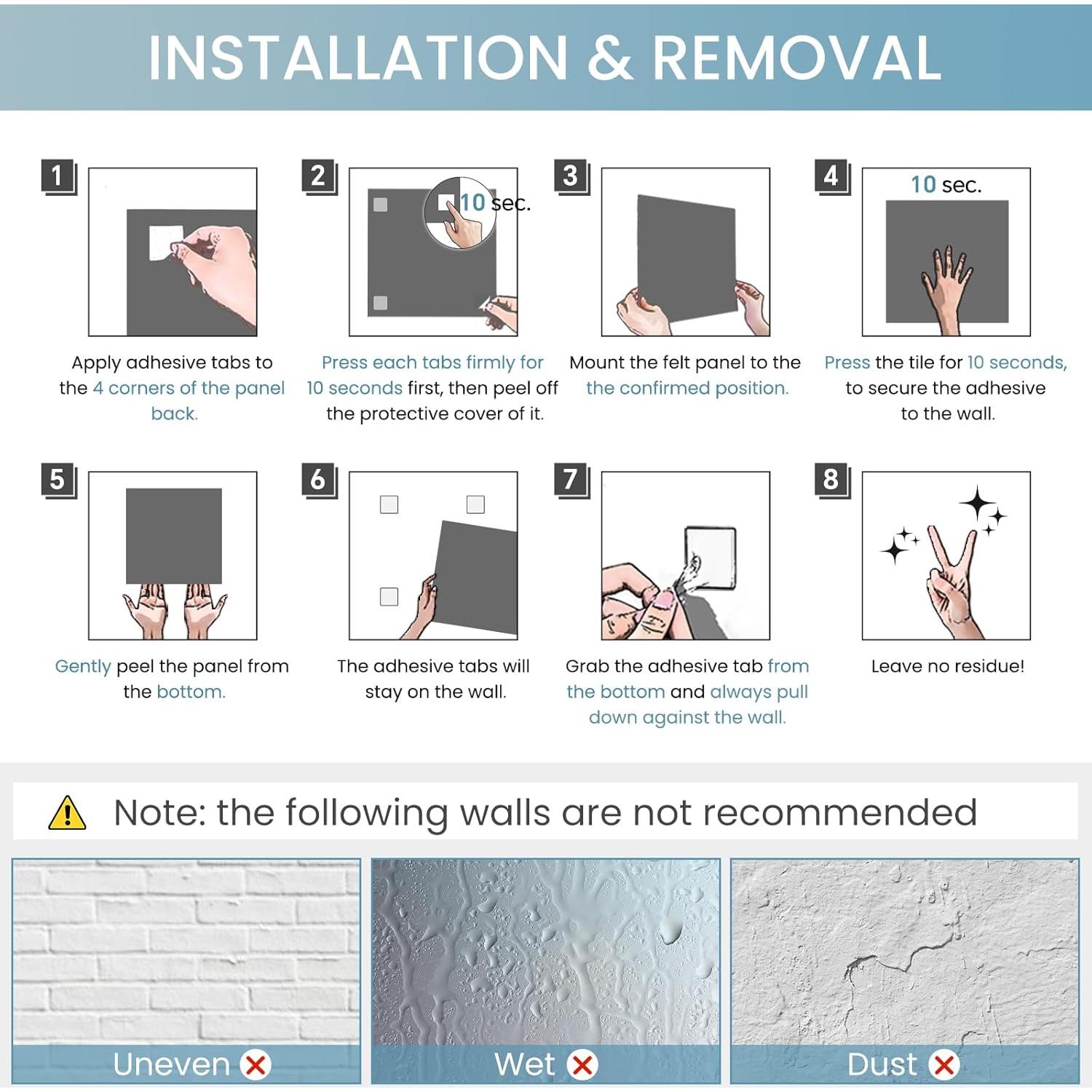 INSTALLATION & REMOVAL

1
Apply adhesive tabs to the 4 corners of the panel back.

2
10 sec.
Press each tabs firmly for 10 seconds first, then peel off the protective cover of it.

3
Mount the felt panel to the the confirmed position.

4
10 sec.
Press the tile for 10 seconds, to secure the adhesive to the wall.

5
Gently peel the panel from the bottom.

6
The adhesive tabs will stay on the wall.

7
Grab the adhesive tab from the bottom and always pull down against the wall.

8
Leave no residue!

Note: the following walls are not recommended

Uneven

Wet

Dust