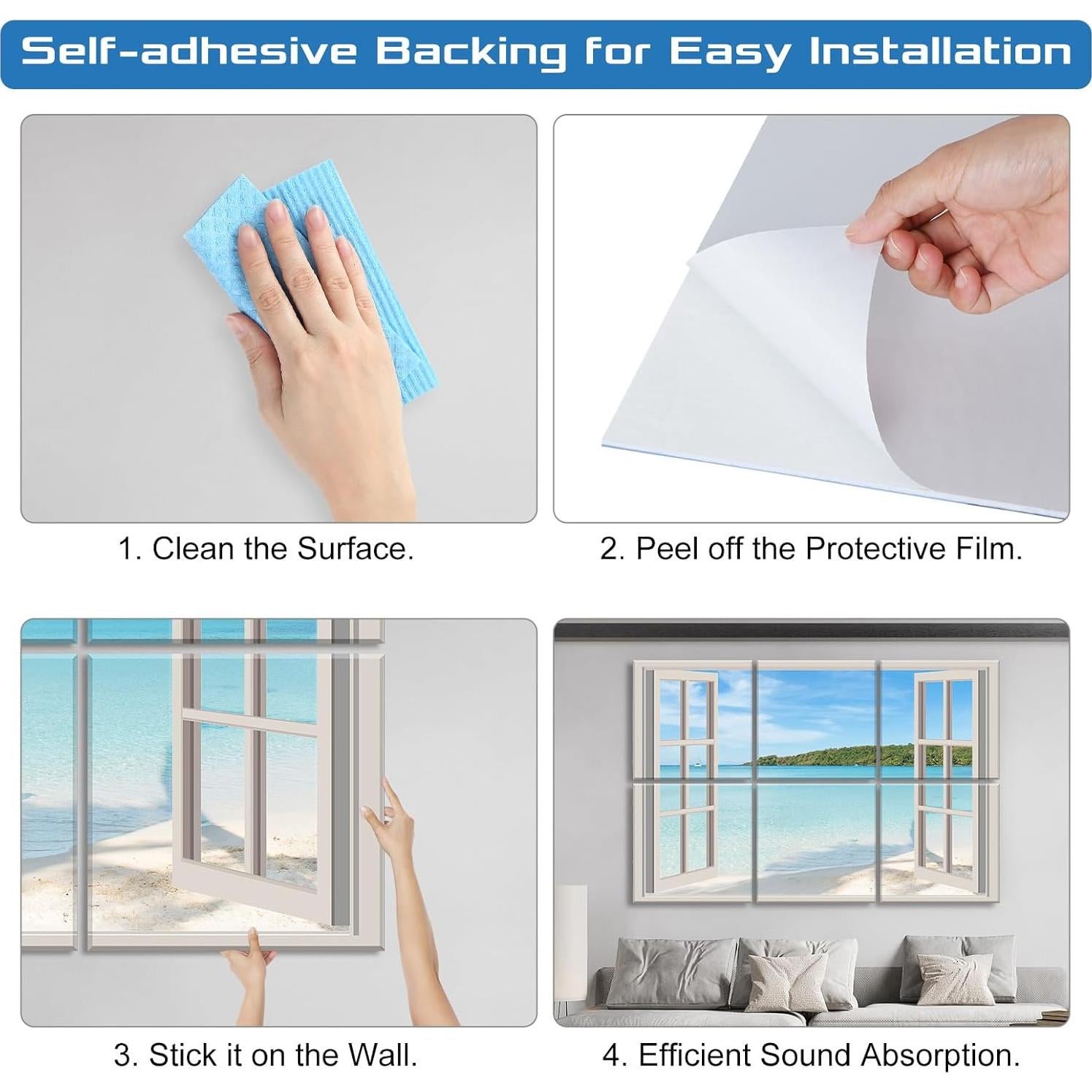 Self-adhesive Backing for Easy Installation

1. Clean the Surface.

2. Peel off the Protective Film.

3. Stick it on the Wall.

4. Efficient Sound Absorption.