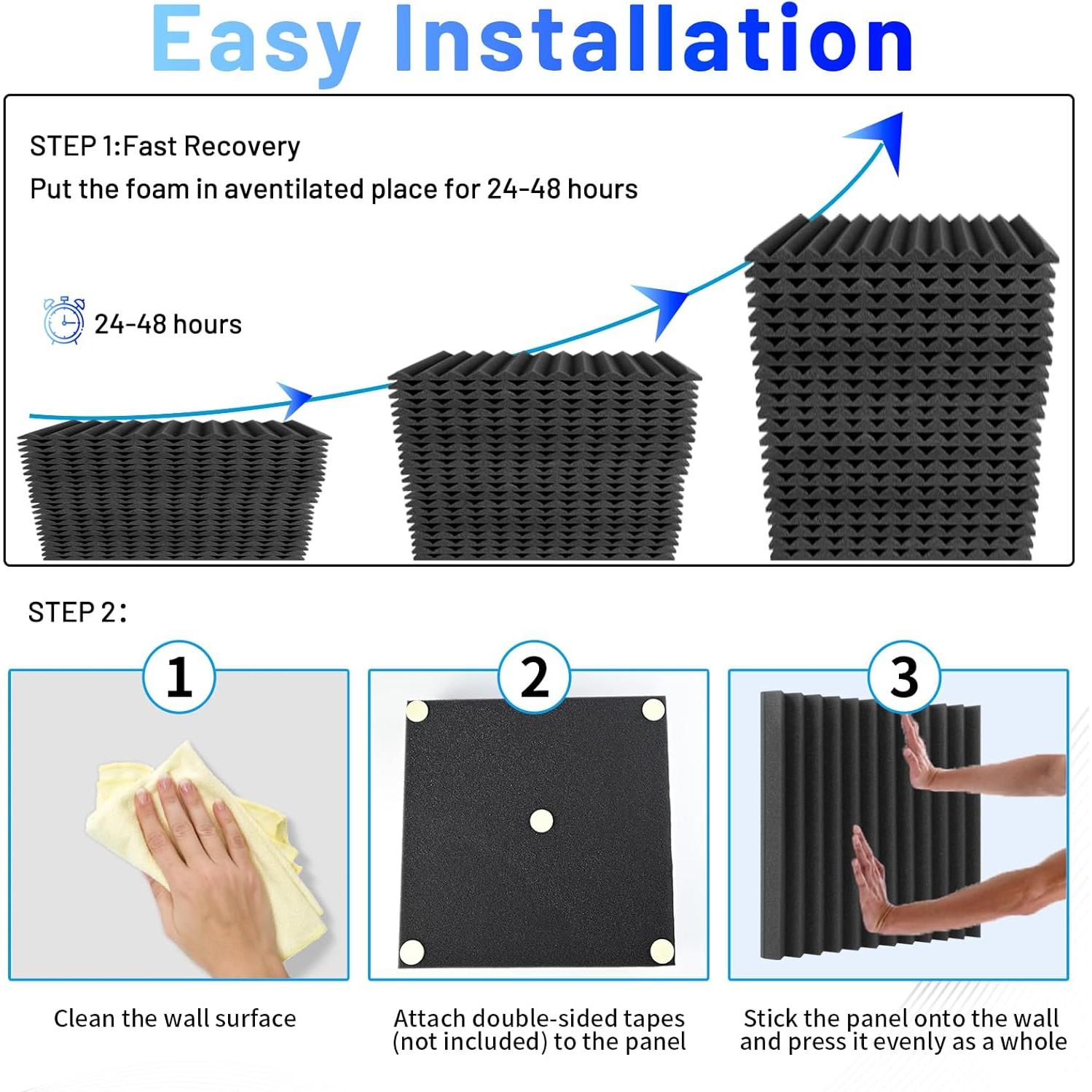 Easy Installation

STEP 1:Fast Recovery
Put the foam in aventilated place for 24-48 hours

24-48 hours

STEP 2:

1

2

3

Clean the wall surface

Attach double-sided tapes (not included) to the panel

Stick the panel onto the wall and press it evenly as a whole