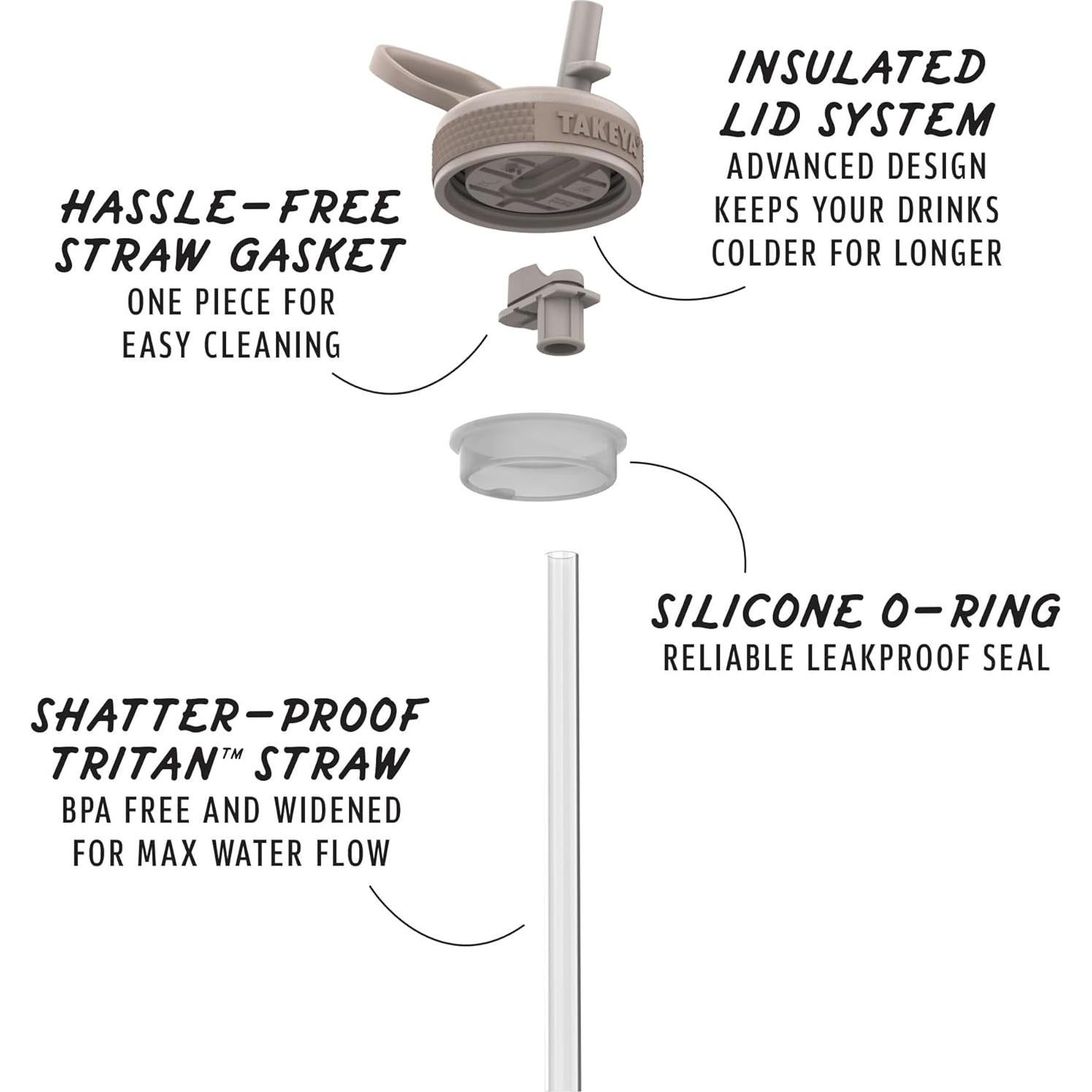 TAKEYA

INSULATED LID SYSTEM
ADVANCED DESIGN KEEPS YOUR DRINKS COLDER FOR LONGER

HASSLE-FREE STRAW GASKET
ONE PIECE FOR EASY CLEANING

SILICONE O-RING
RELIABLE LEAKPROOF SEAL

SHATTER-PROOF TRITAN™ STRAW
BPA FREE AND WIDENED FOR MAX WATER FLOW