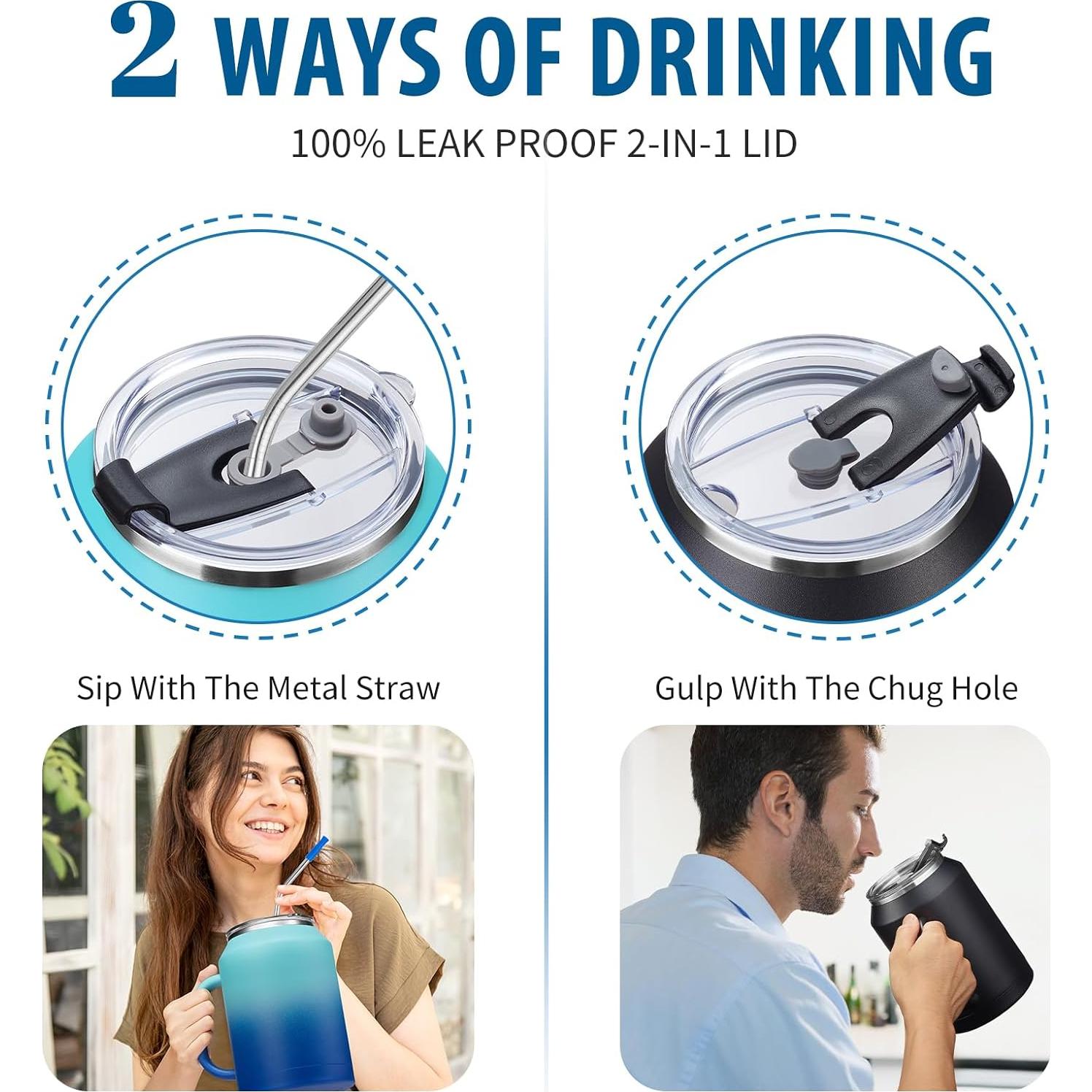 2 WAYS OF DRINKING

100% LEAK PROOF 2-IN-1 LID

Sip With The Metal Straw

Gulp With The Chug Hole