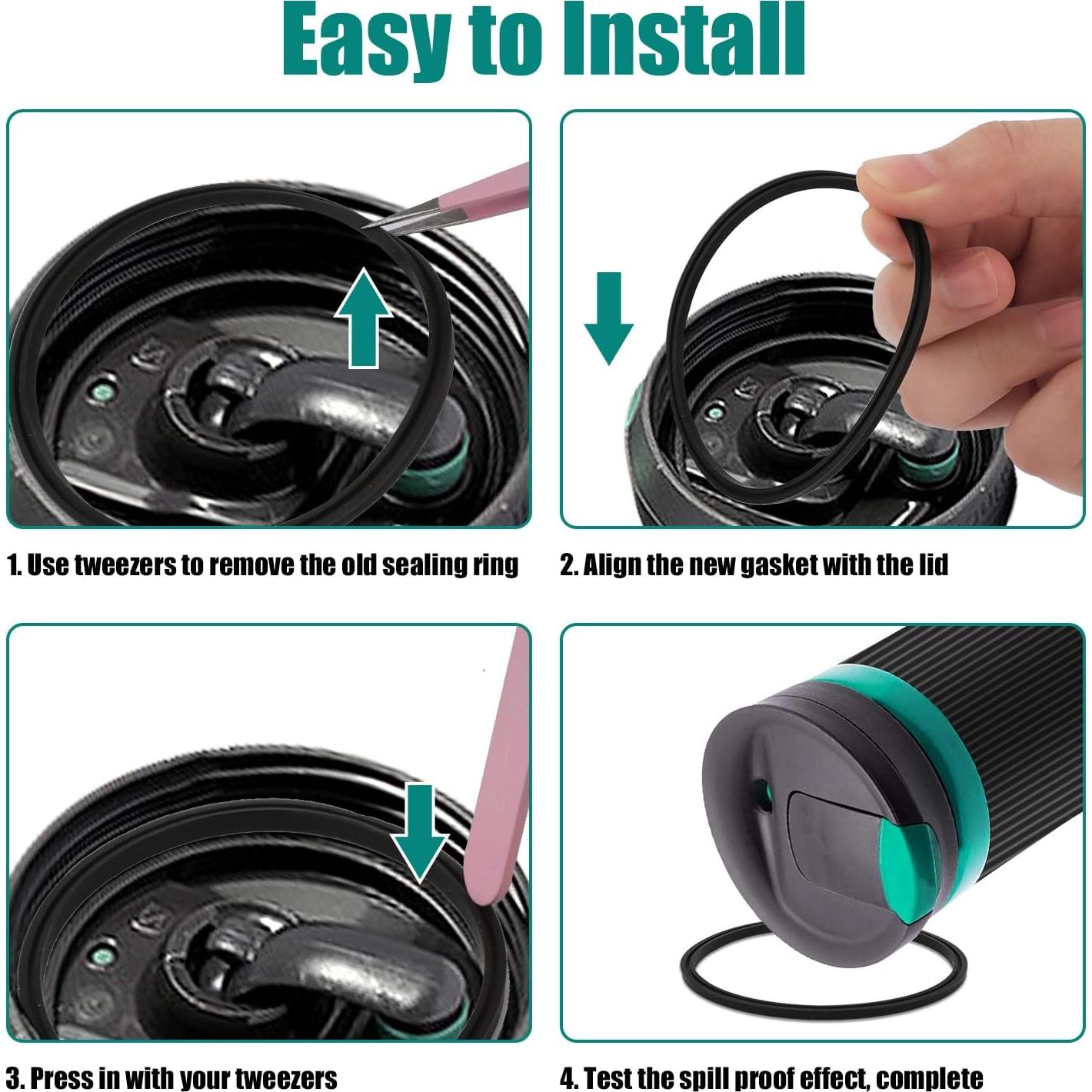 Easy to Install

1. Use tweezers to remove the old sealing ring

2. Align the new gasket with the lid

3. Press in with your tweezers

4. Test the spill proof effect, complete