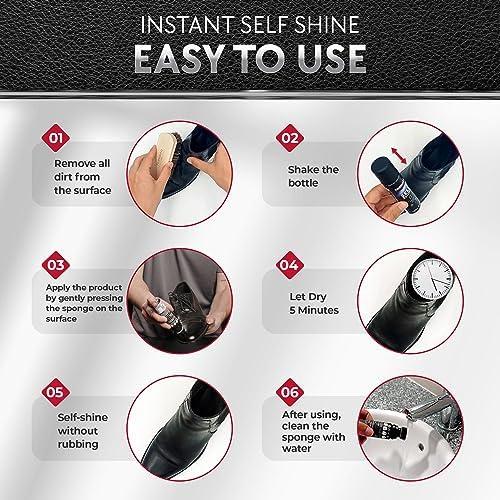 INSTANT SELF SHINE
EASY TO USE

01
Remove all dirt from the surface

02
Shake the bottle

03
Apply the product by gently pressing the sponge on the surface

04
Let Dry 5 Minutes

05
Self-shine without rubbing

06
After using, clean the sponge with water