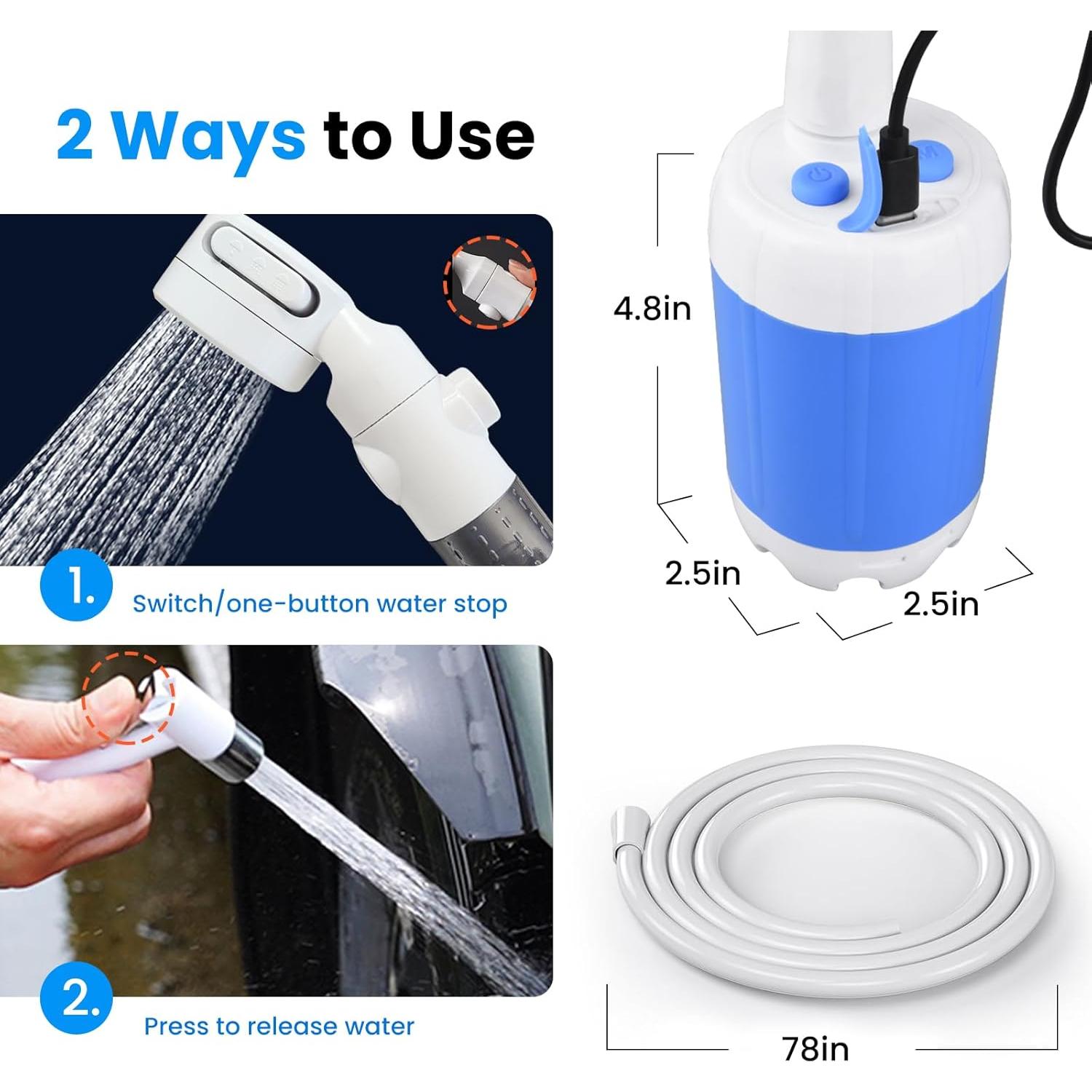 2 Ways to Use

1. Switch/one-button water stop

2. Press to release water

4.8in

2.5in

2.5in

78in