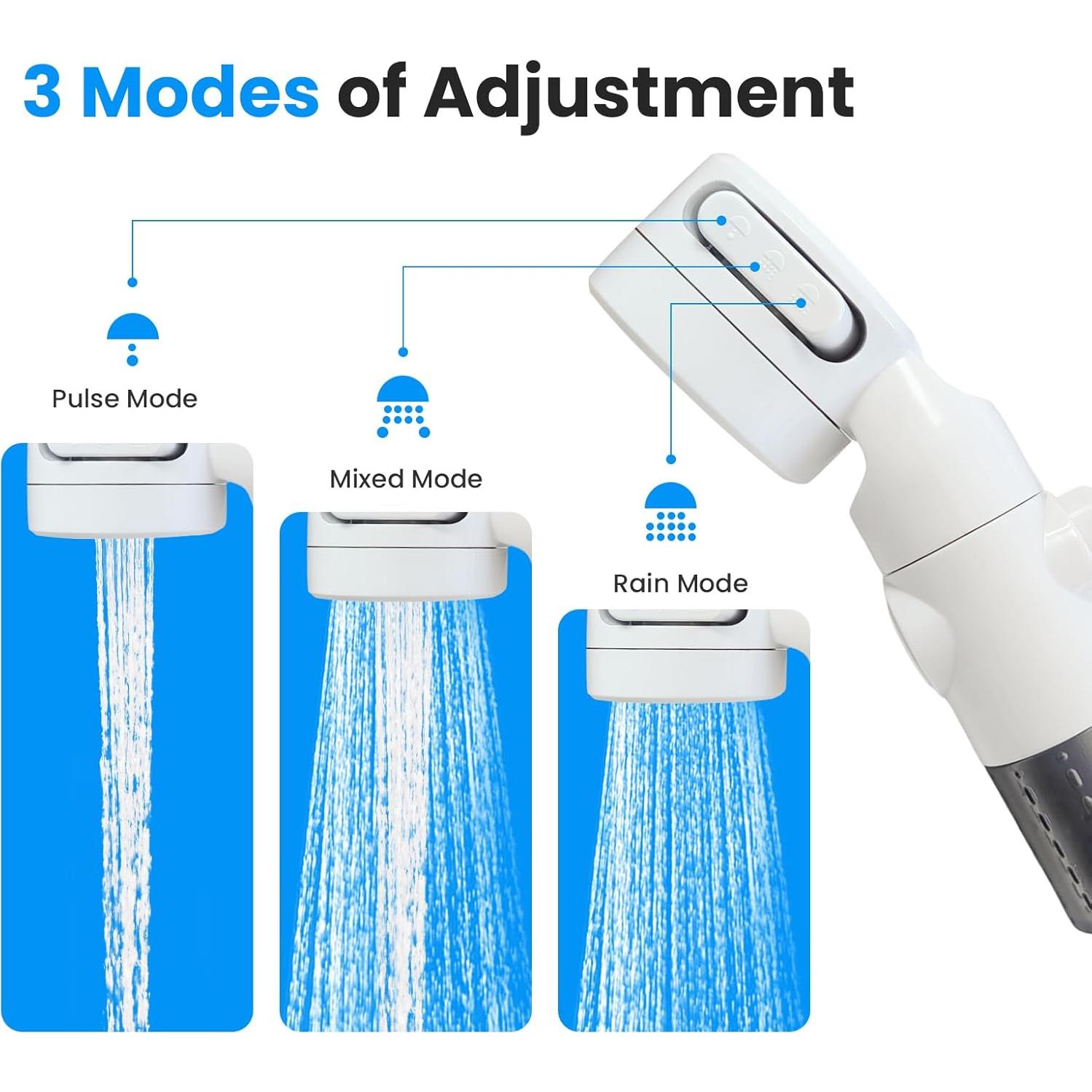 3 Modes of Adjustment

Pulse Mode

Mixed Mode

Rain Mode