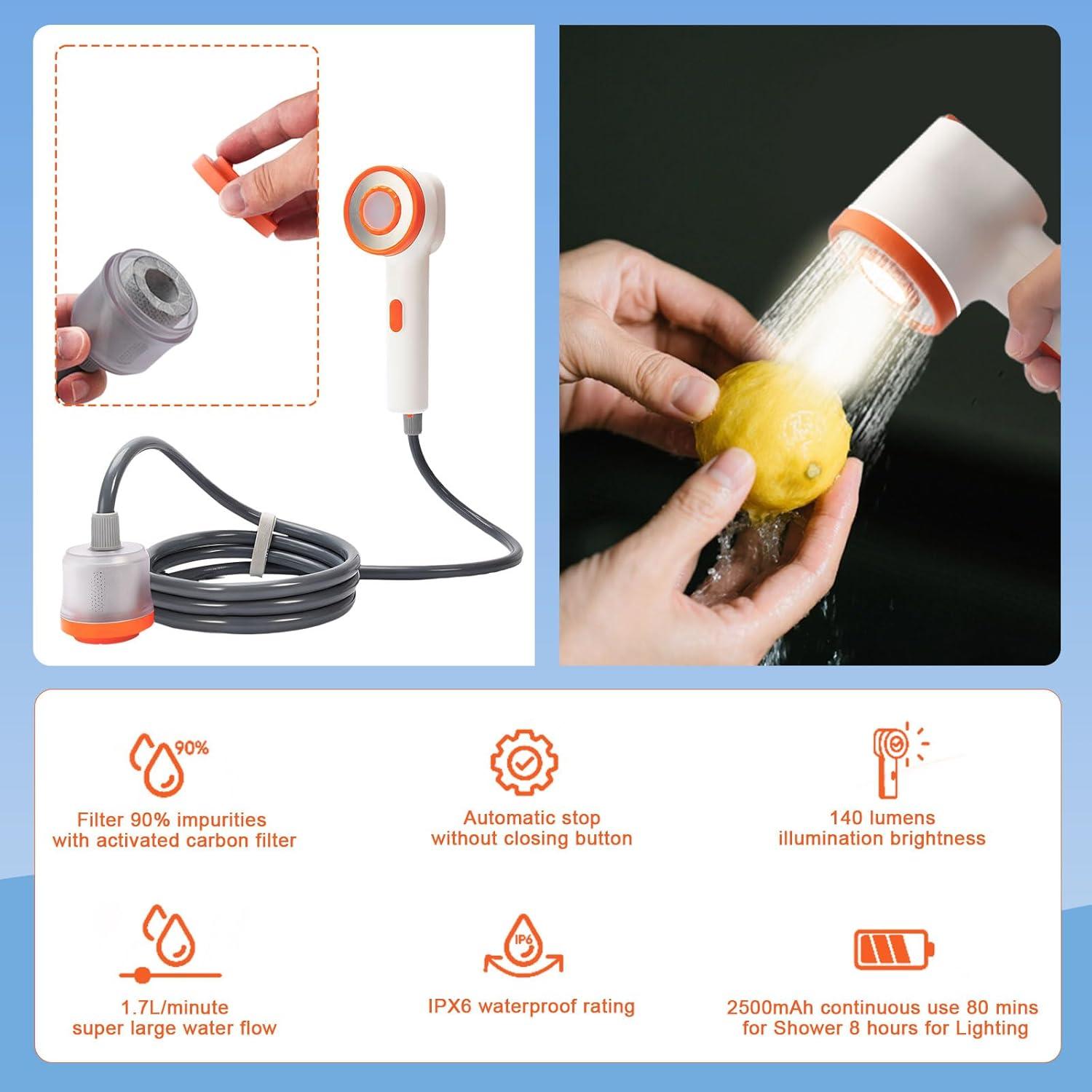 90%

Filter 90% impurities with activated carbon filter

Automatic stop without closing button

140 lumens illumination brightness

1.7L/minute super large water flow

IP6

IPX6 waterproof rating

2500mAh continuous use 80 mins for Shower 8 hours for Lighting