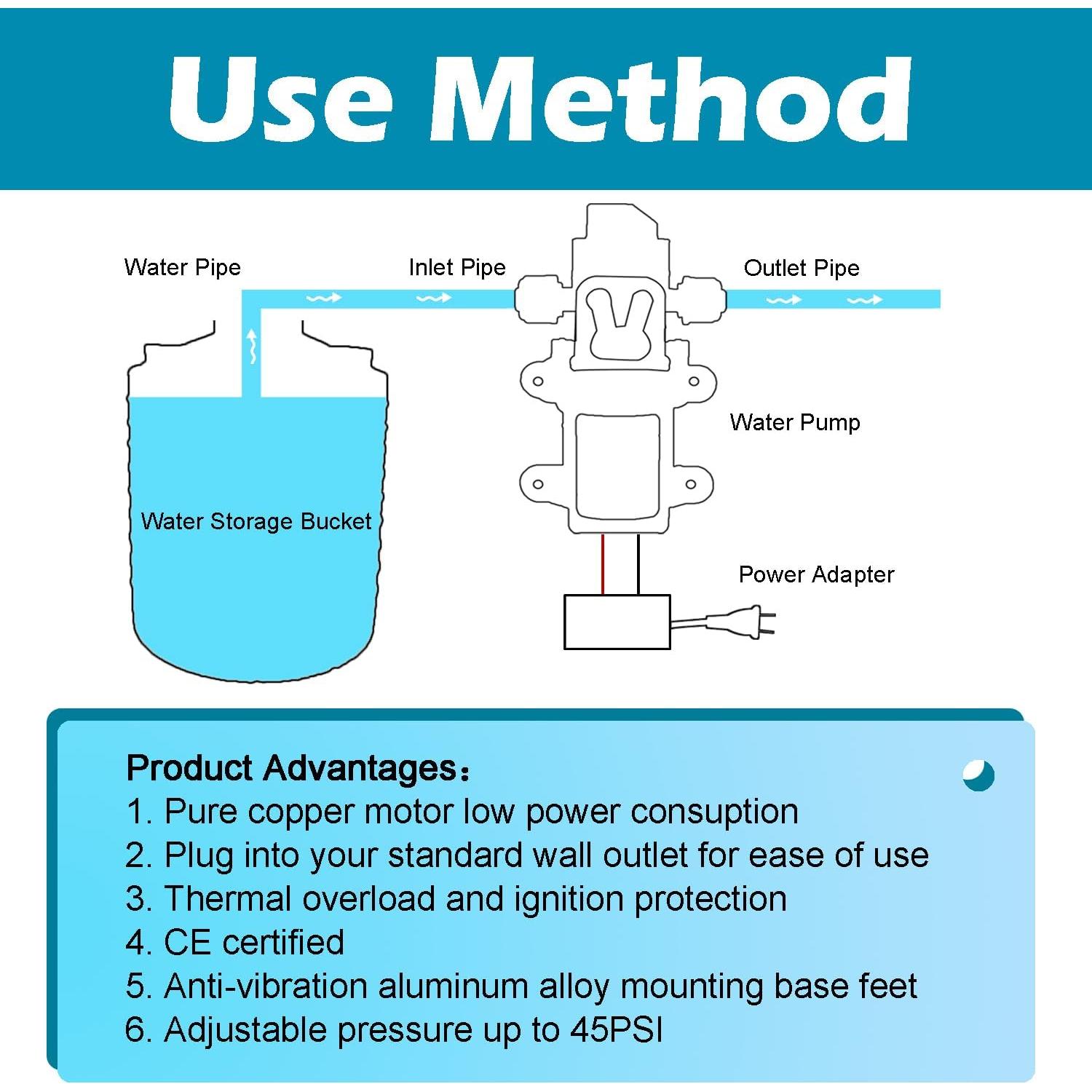 Use Method

Water Pipe

Inlet Pipe

Outlet Pipe

Water Pump

Water Storage Bucket

Power Adapter

Product Advantages：
1. Pure copper motor low power consuption
2. Plug into your standard wall outlet for ease of use
3. Thermal overload and ignition protection
4. CE certified
5. Anti-vibration aluminum alloy mounting base feet
6. Adjustable pressure up to 45PSI