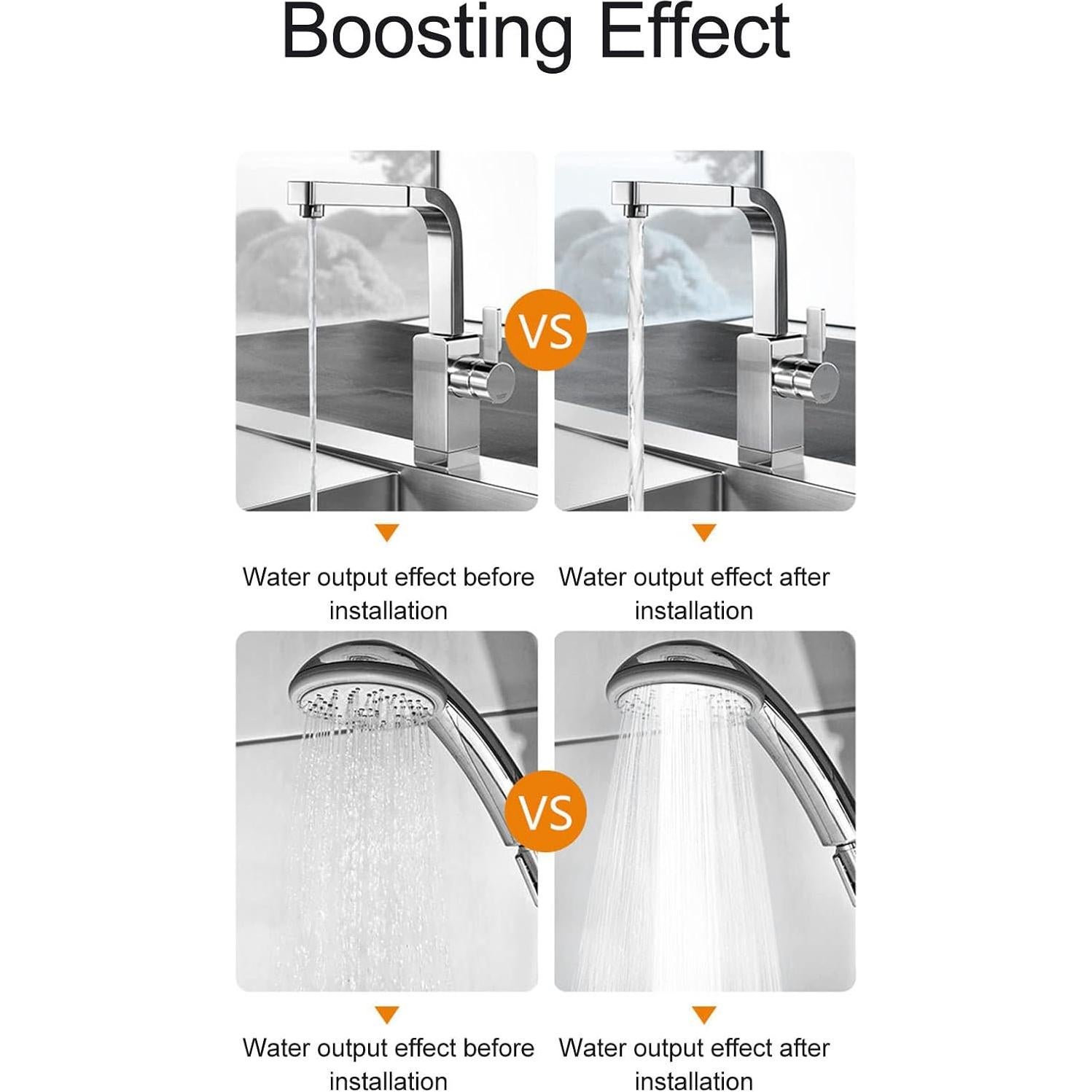 Boosting Effect

VS

Water output effect before installation

Water output effect after installation

VS

Water output effect before installation

Water output effect after installation