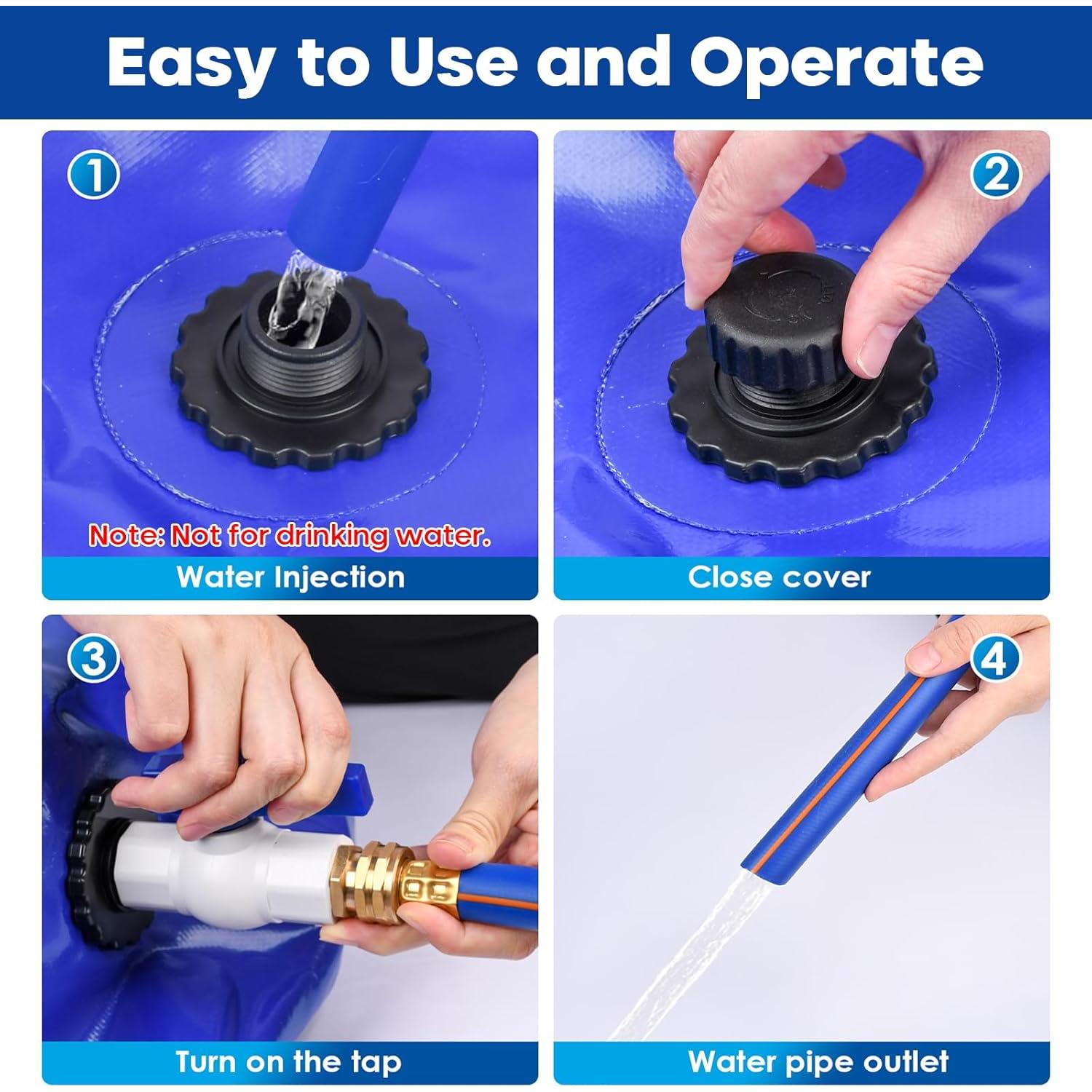 Easy to Use and Operate

1

Note: Not for drinking water.

Water Injection

2

Close cover

3

Turn on the tap

4

Water pipe outlet