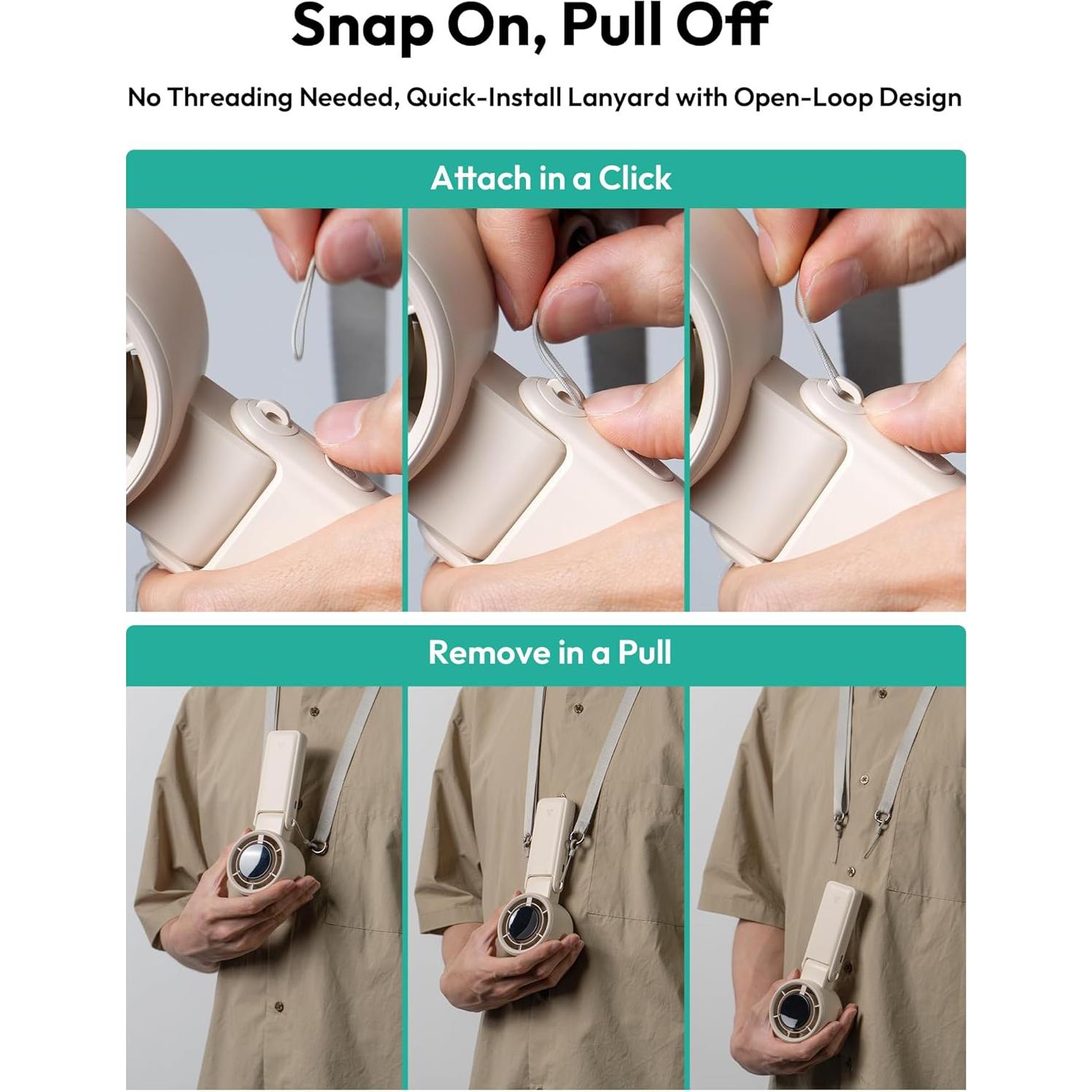 Snap On, Pull Off

No Threading Needed, Quick-Install Lanyard with Open-Loop Design

Attach in a Click

Remove in a Pull