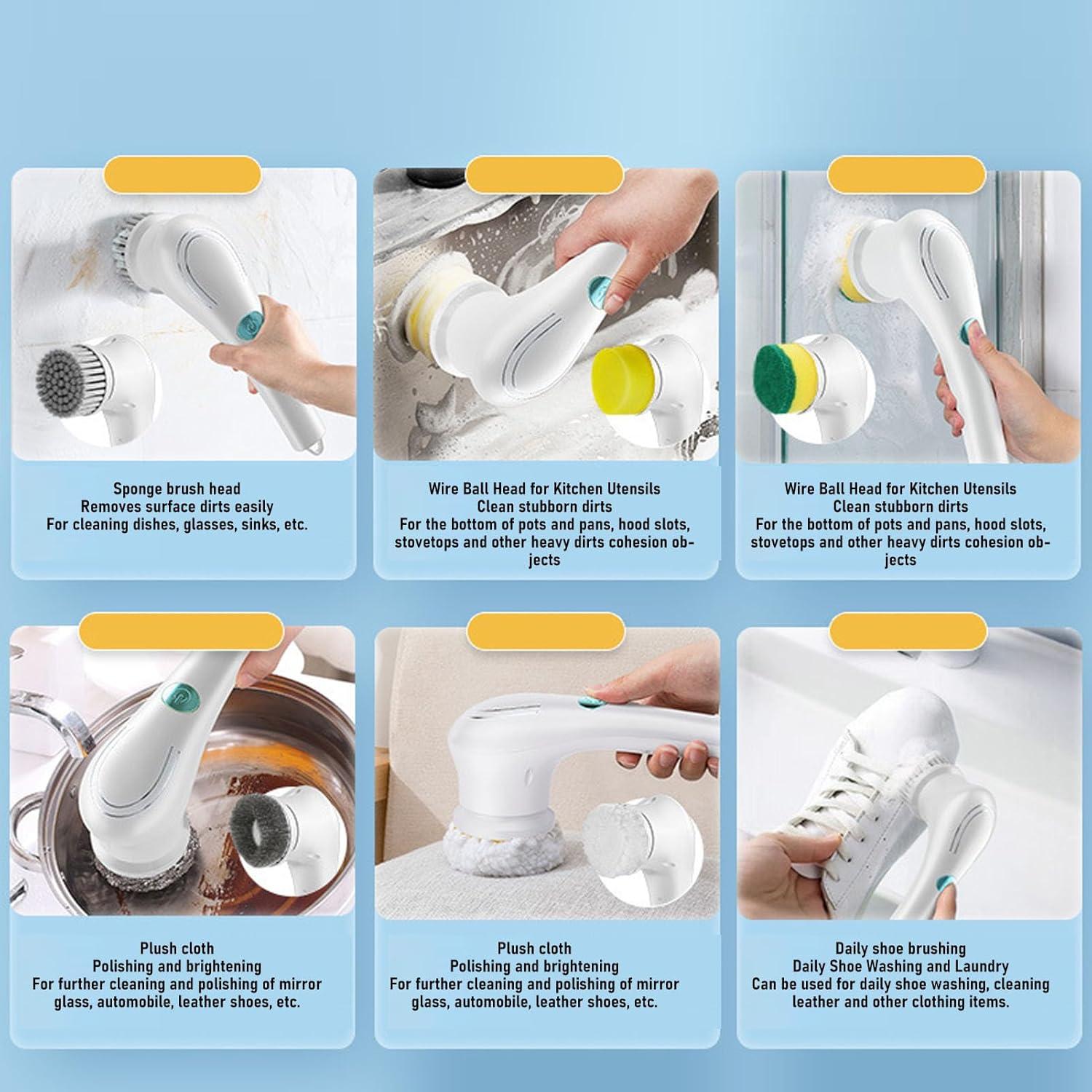 Sponge brush head
Removes surface dirts easily
For cleaning dishes, glasses, sinks, etc.

Wire Ball Head for Kitchen Utensils
Clean stubborn dirts
For the bottom of pots and pans, hood slots, stovetops and other heavy dirts cohesion objects

Wire Ball Head for Kitchen Utensils
Clean stubborn dirts
For the bottom of pots and pans, hood slots, stovetops and other heavy dirts cohesion objects

Plush cloth
Polishing and brightening
For further cleaning and polishing of mirror glass, automobile, leather shoes, etc.

Plush cloth
Polishing and brightening
For further cleaning and polishing of mirror glass, automobile, leather shoes, etc.

Daily shoe brushing
Daily Shoe Washing and Laundry
Can be used for daily shoe washing, cleaning leather and other clothing items.