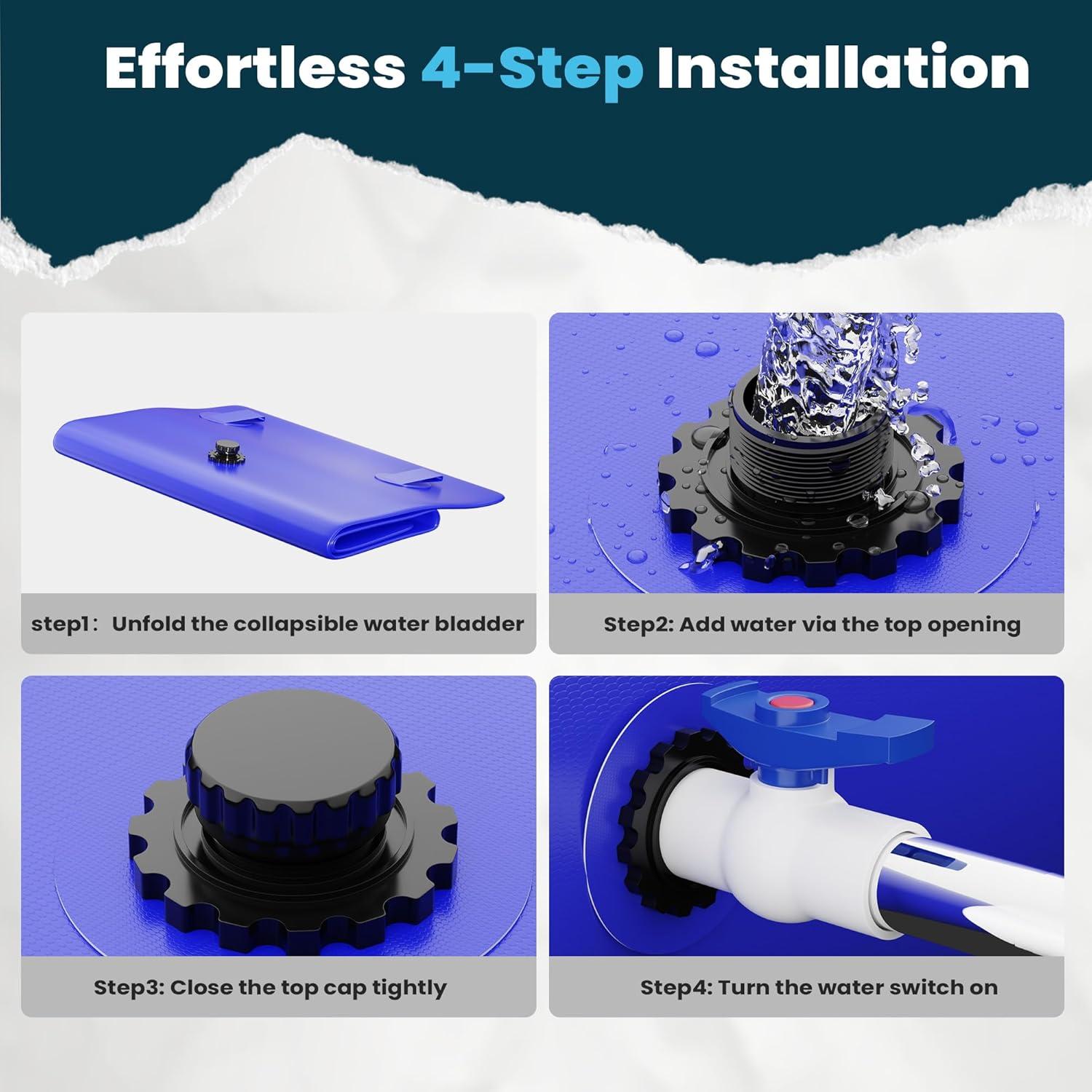 Effortless 4-Step Installation

step1： Unfold the collapsible water bladder

Step2: Add water via the top opening

Step3: Close the top cap tightly

Step4: Turn the water switch on