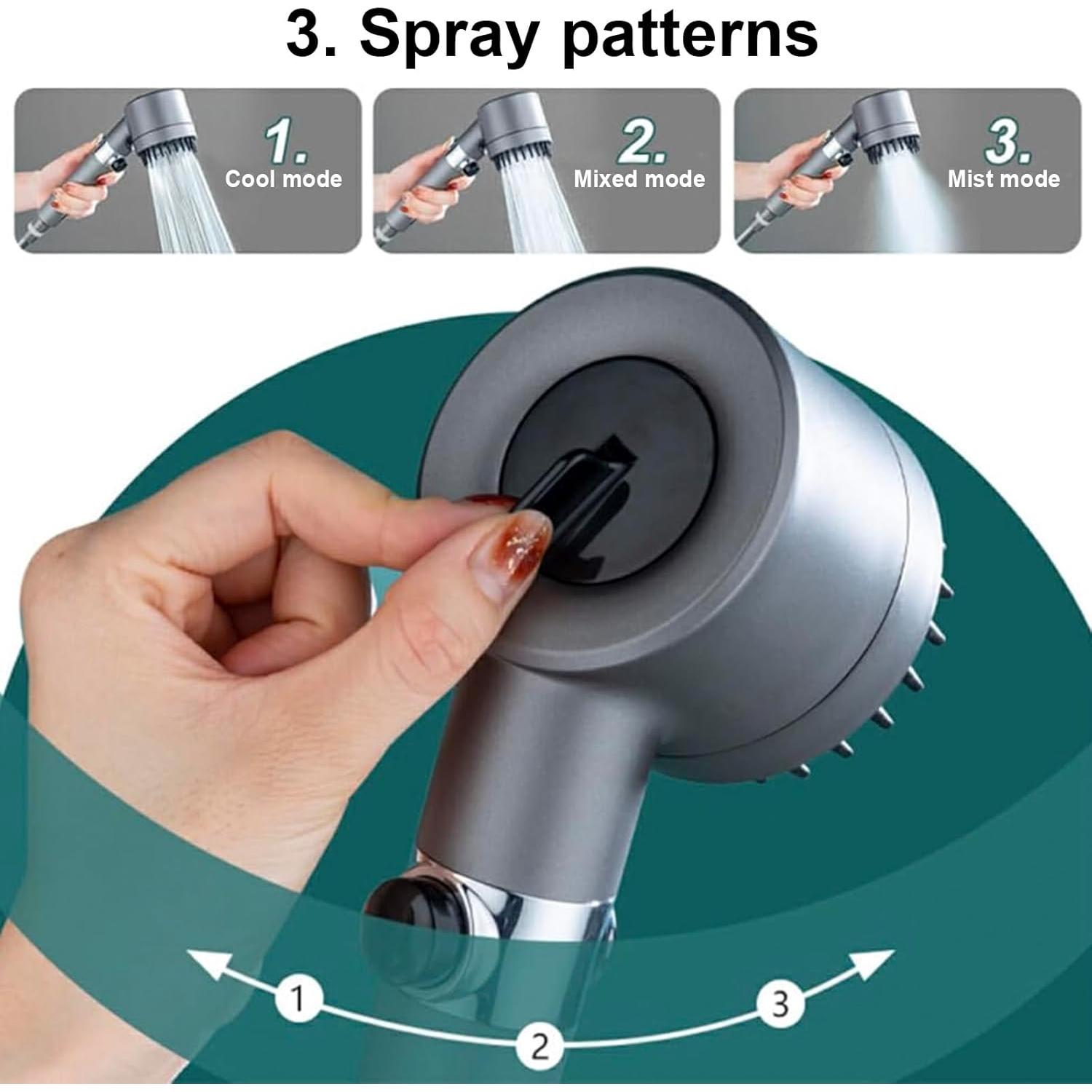 3. Spray patterns

1.
Cool mode

2.
Mixed mode

3.
Mist mode

1

2

3