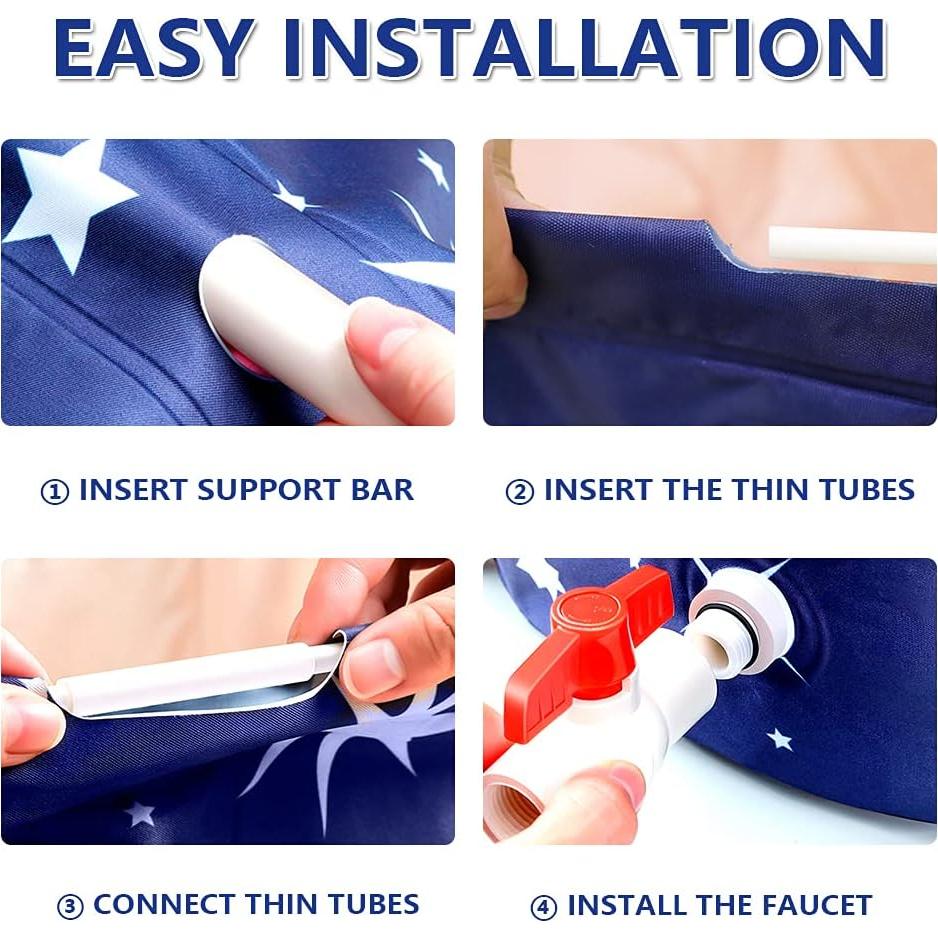 EASY INSTALLATION

① INSERT SUPPORT BAR

② INSERT THE THIN TUBES

③ CONNECT THIN TUBES

④ INSTALL THE FAUCET